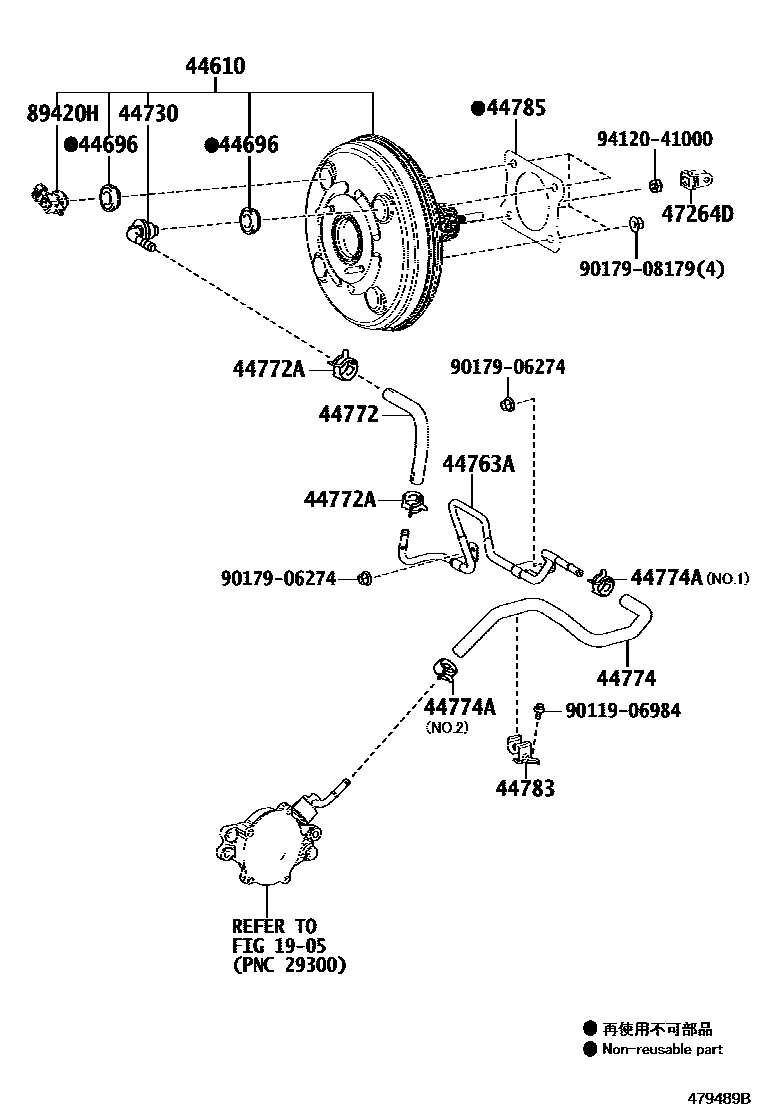 44610

89420H

44730

●44696

●44696

●44785

94120-41000

47264D

90179-08179(4)

44772A

90179-06274

44772

44763A

44772A

90179-06274

44774A (NO.1)

44774

44774A
(NO.2)

90119-06984

44783

REFER TO
FIG 19-05
(PNC 29300)

● 再使用不可部品
● Non-reusable part

479489B