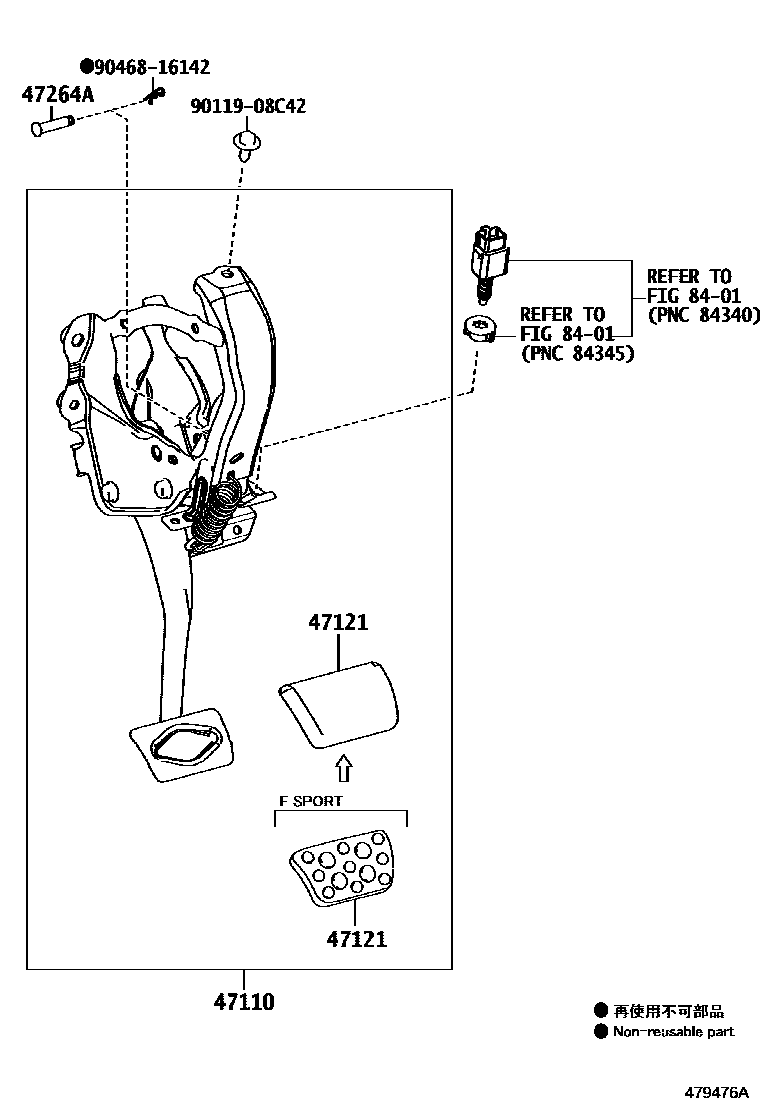 ●90468-16142
47264A
90119-08C42
REFER TO
FIG 84-01
(PNC 84340)
REFER TO
FIG 84-01
(PNC 84345)
47121
F SPORT
47121
47110
● 再使用不可部品
● Non-reusable part
479476A