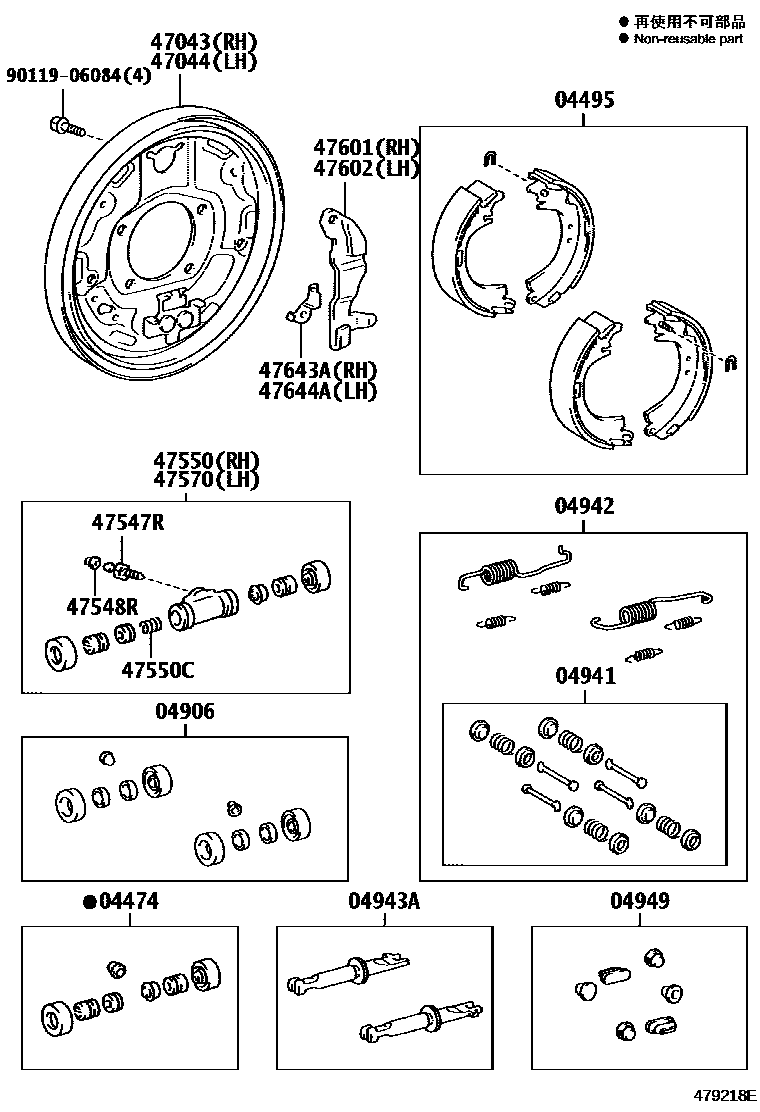 ● 再使用不可部品
● Non-reusable part

47043(RH)
47044(LH)
90119-06084(4)

47601(RH)
47602(LH)

47643A(RH)
47644A(LH)

04495

47550(RH)
47570(LH)
47547R
47548R
47550C

04942

04941

04906

●04474

04943A

04949

479218E