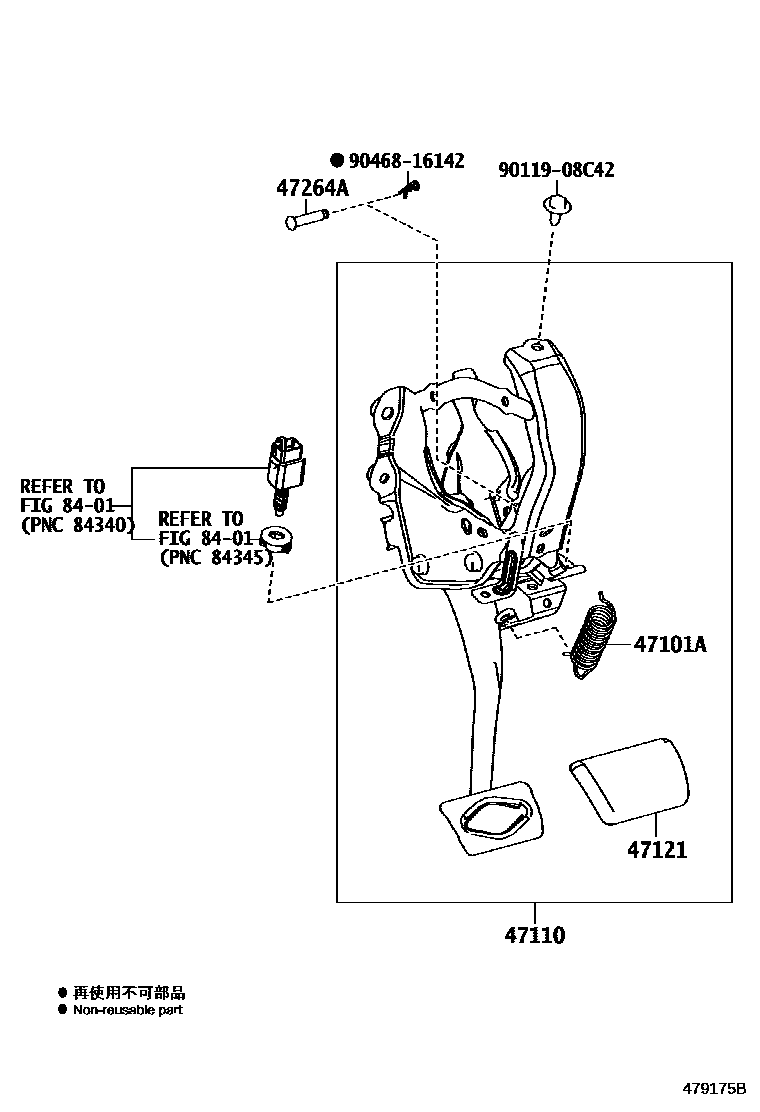 ● 90468-16142
47264A
90119-08C42
REFER TO
FIG 84-01
(PNC 84340)
REFER TO
FIG 84-01
(PNC 84345)
47101A
47121
47110
● 再使用不可部品
● Non-reusable part
479175B