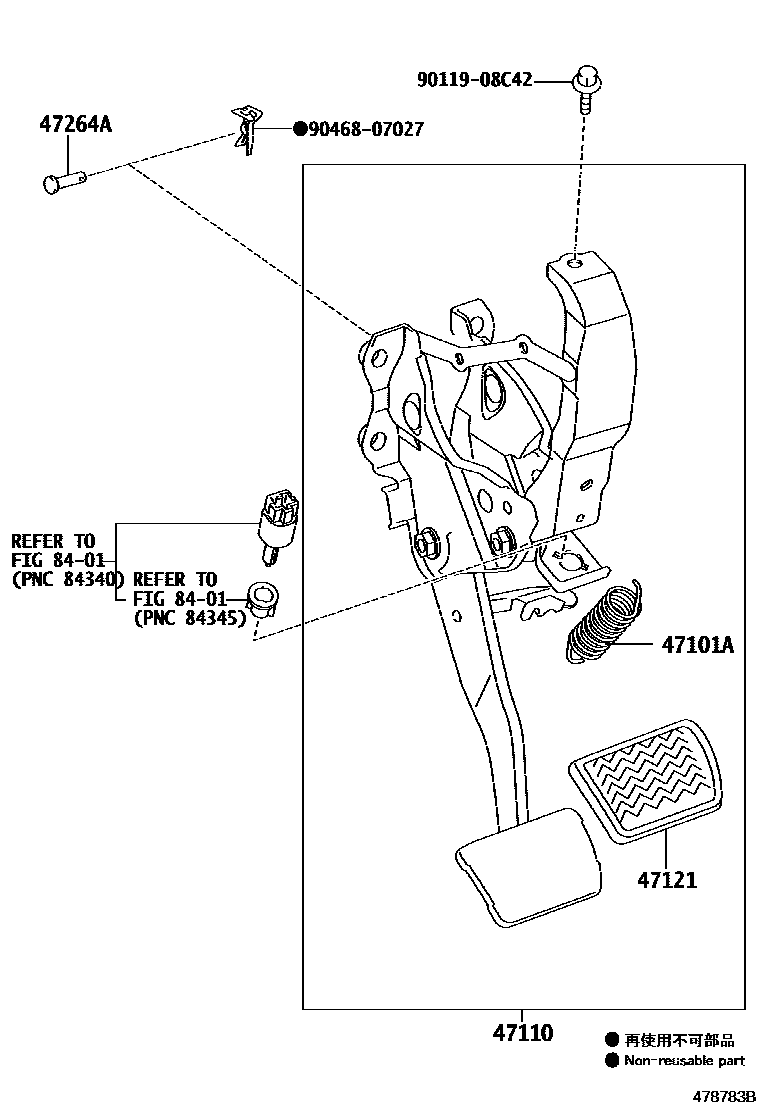 90119-08C42

47264A

●90468-07027

REFER TO
FIG 84-01
(PNC 84340)

REFER TO
FIG 84-01
(PNC 84345)

47101A

47121

47110

● 再使用不可部品
● Non-reusable part

478783B