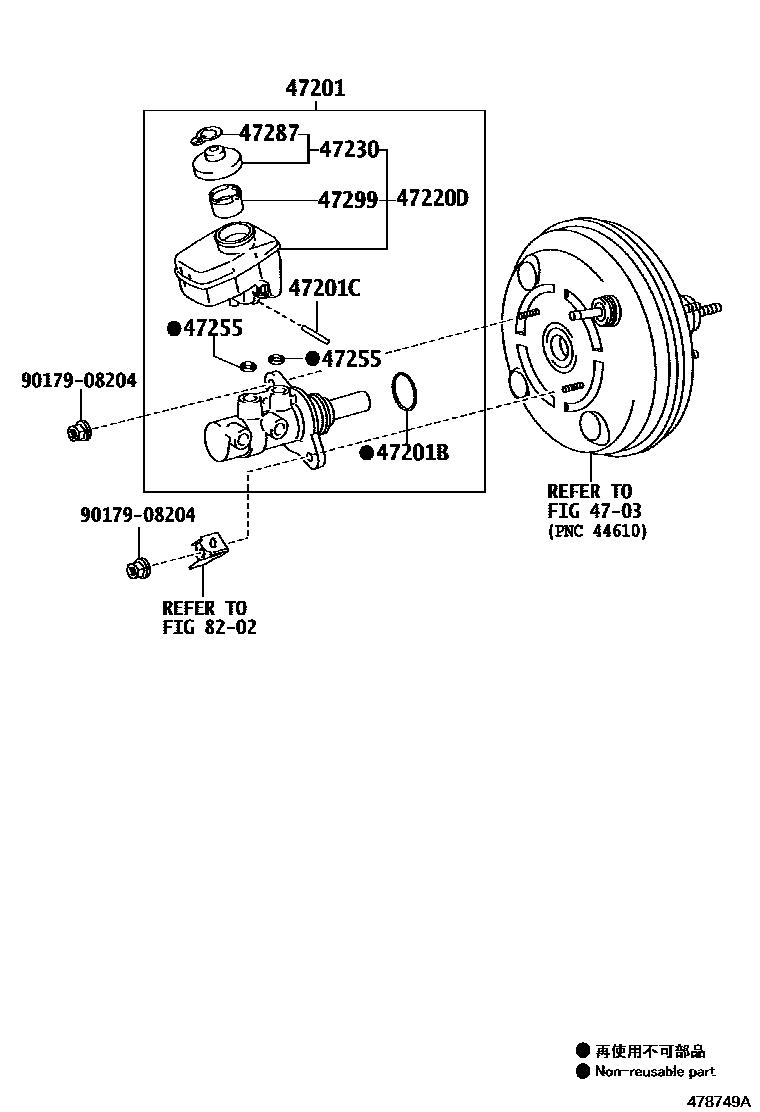 47201

47287

47230

47299

47220D

47201C

●47255

●47255

90179-08204

●47201B

REFER TO
FIG 47-03
(PNC 44610)

90179-08204

REFER TO
FIG 82-02

● 再使用不可部品
● Non-reusable part

478749A