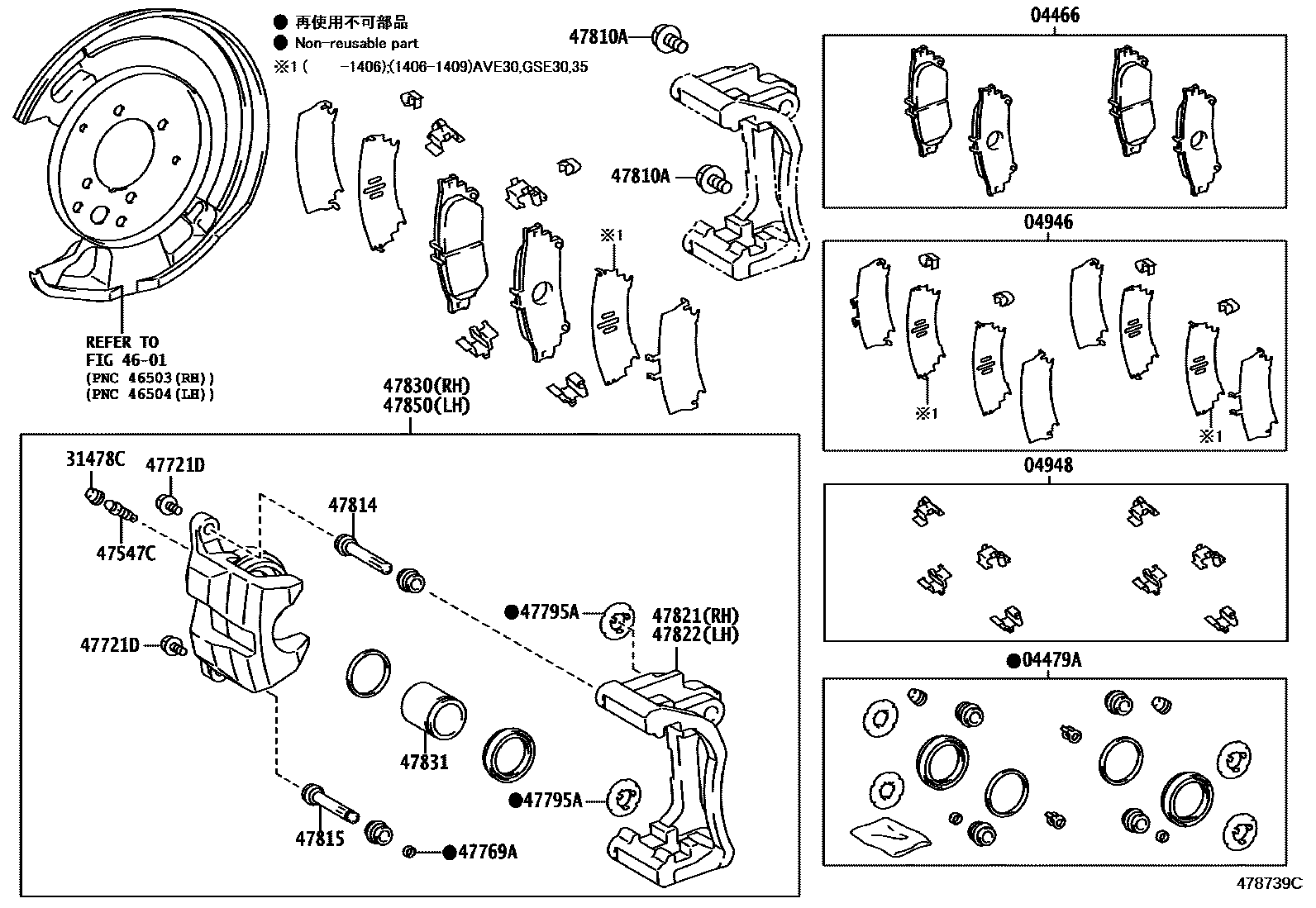 ● 再使用不可部品
● Non-reusable part
※1 (　　-1406);(1406-1409)AVE30,GSE30,35

47810A
47810A
※1

REFER TO
FIG 46-01
(PNC 46503(RH))
(PNC 46504(LH))

47830(RH)
47850(LH)

31478C
47721D
47547C
47814
47721D
●47795A
47821(RH)
47822(LH)
47831
●47795A
47815
●47769A

04466
04946
※1
※1
04948
●04479A

478739C