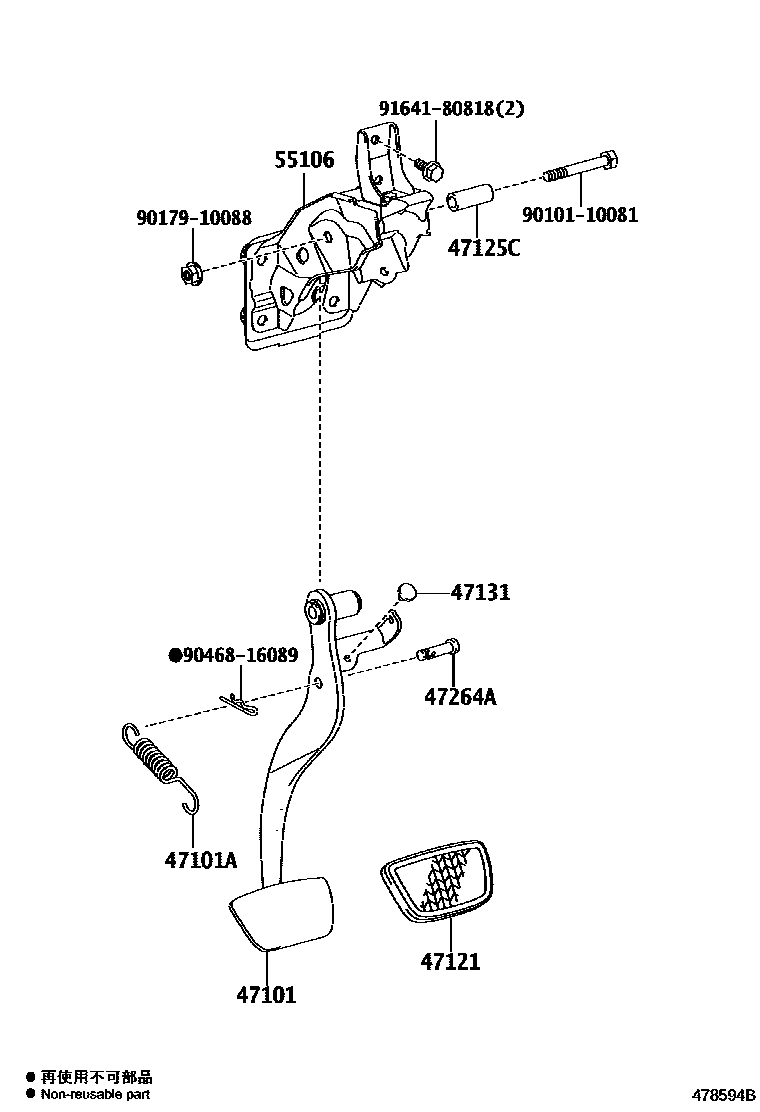 91641-80818(2)

55106

90179-10088

90101-10081

47125C

47131

●90468-16089

47264A

47101A

47121

47101

● 再使用不可部品
● Non-reusable part

478594B