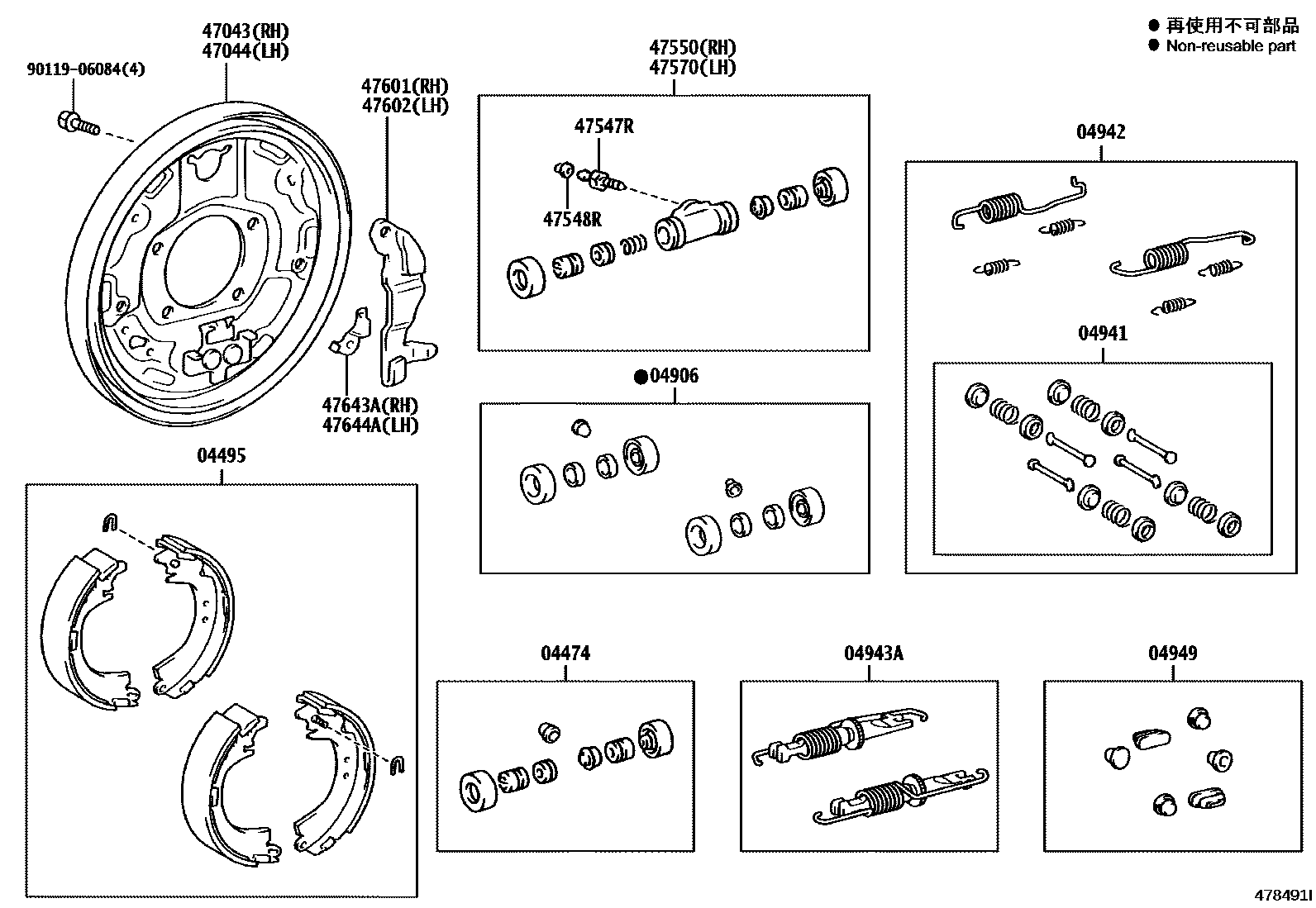 ● 再使用不可部品
● Non-reusable part

90119-06084(4)

47043(RH)
47044(LH)

47601(RH)
47602(LH)

47643A(RH)
47644A(LH)

47550(RH)
47570(LH)

47547R

47548R

04942

04941

●04906

04495

04474

04943A

04949

478491I