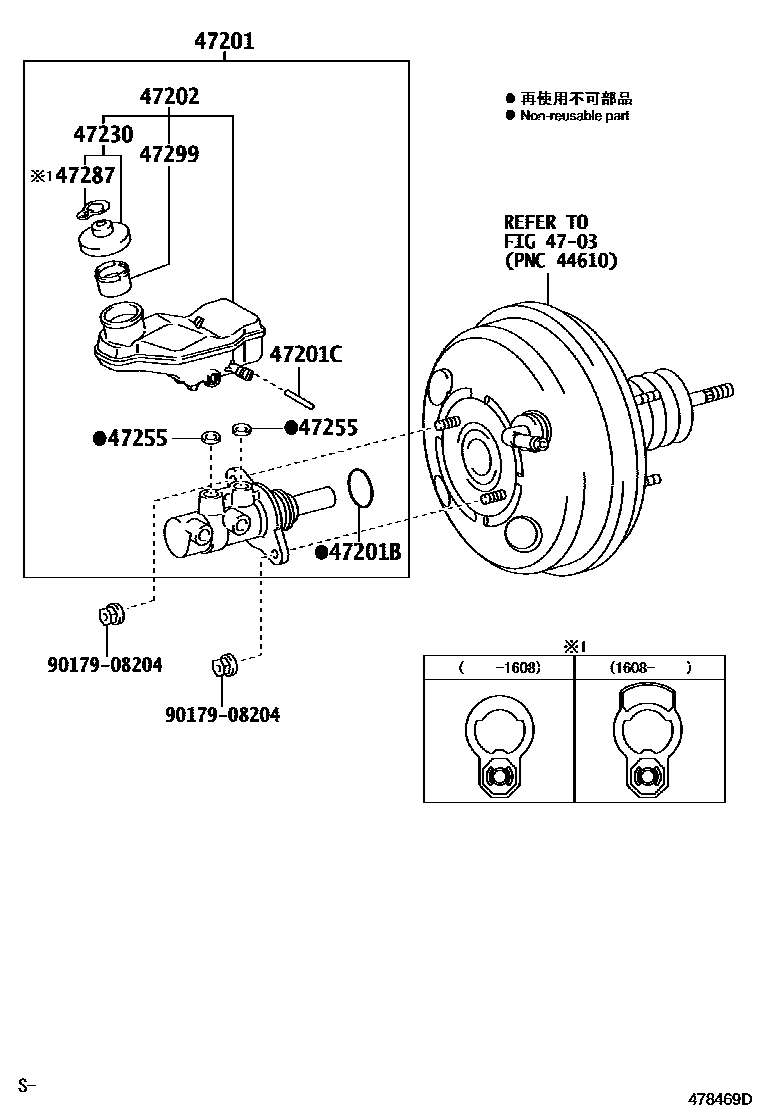 47201

47202

47230

47299

※1 47287

● 再使用不可部品
● Non-reusable part

REFER TO
FIG 47-03
(PNC 44610)

47201C

●47255

●47255

●47201B

90179-08204

90179-08204

※1

| ( -1608) | (1608- ) |
|---|---|
| | |

S-

478469D