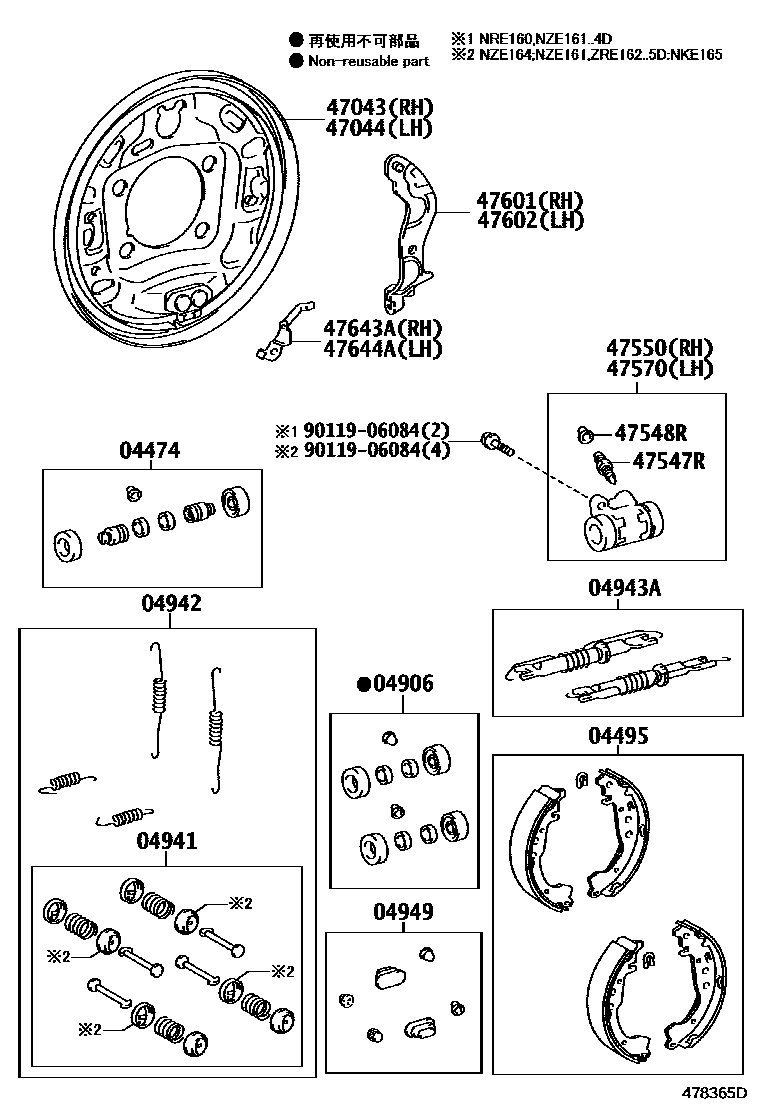 ● 再使用不可部品
● Non-reusable part

※1 NRE160,NZE161..4D
※2 NZE164;NZE161,ZRE162..5D:NKE165

47043(RH)
47044(LH)

47601(RH)
47602(LH)

47643A(RH)
47644A(LH)

47550(RH)
47570(LH)

※1 90119-06084(2)
※2 90119-06084(4)

47548R
47547R

04474

04942

04943A

●04906

04495

04941

※2
※2
※2
※2

04949

478365D