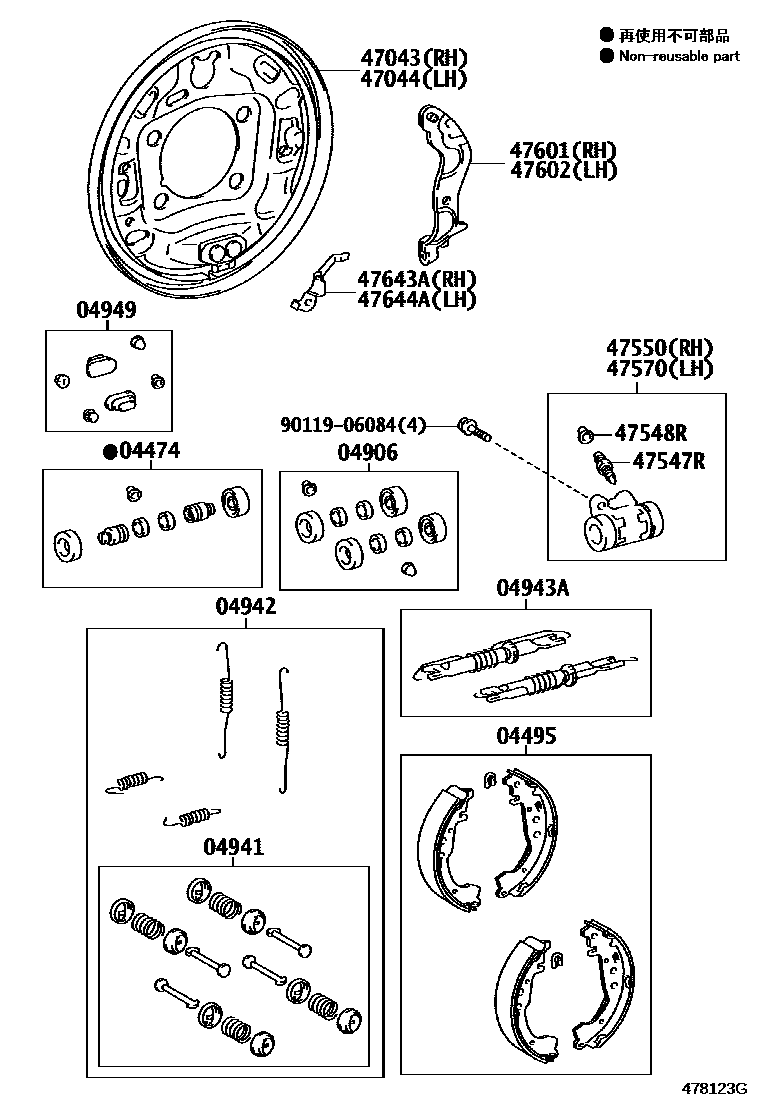 ● 再使用不可部品
● Non-reusable part

47043(RH)
47044(LH)

47601(RH)
47602(LH)

47643A(RH)
47644A(LH)

04949

47550(RH)
47570(LH)

90119-06084(4)

47548R

47547R

●04474

04906

04942

04943A

04495

04941

478123G