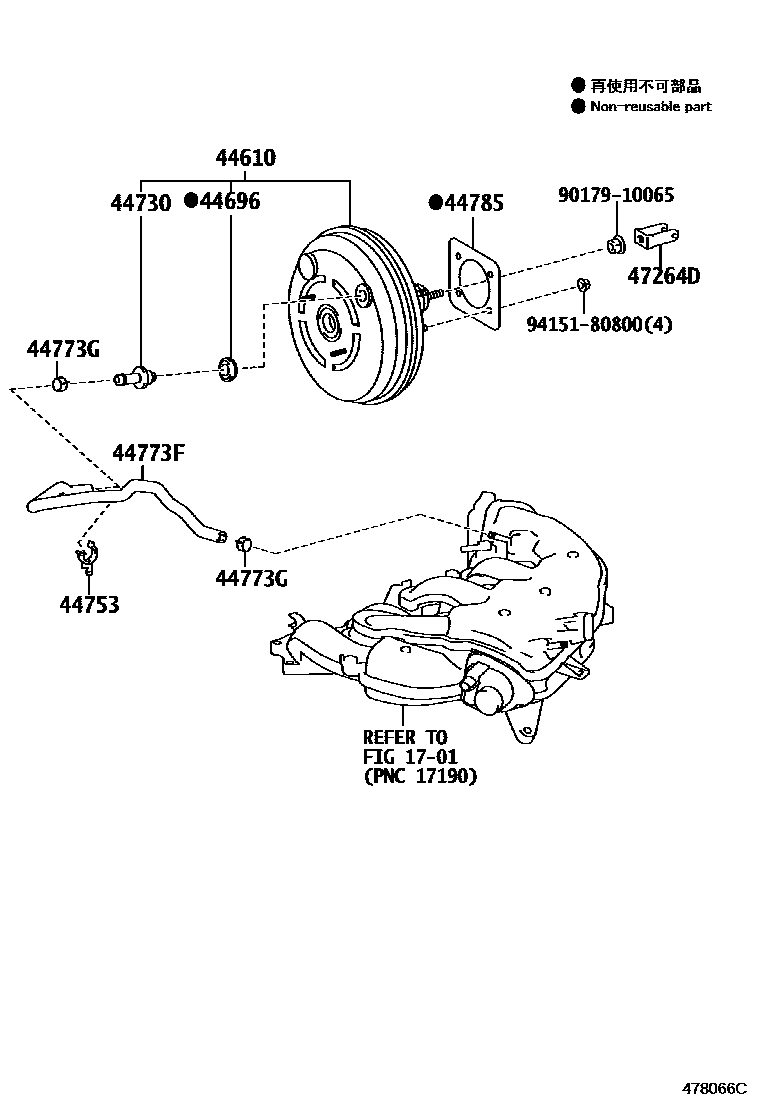 ● 再使用不可部品
● Non-reusable part

44610
44730
●44696
●44785
90179-10065
47264D
94151-80800(4)
44773G
44773F
44773G
44753
REFER TO
FIG 17-01
(PNC 17190)

478066C