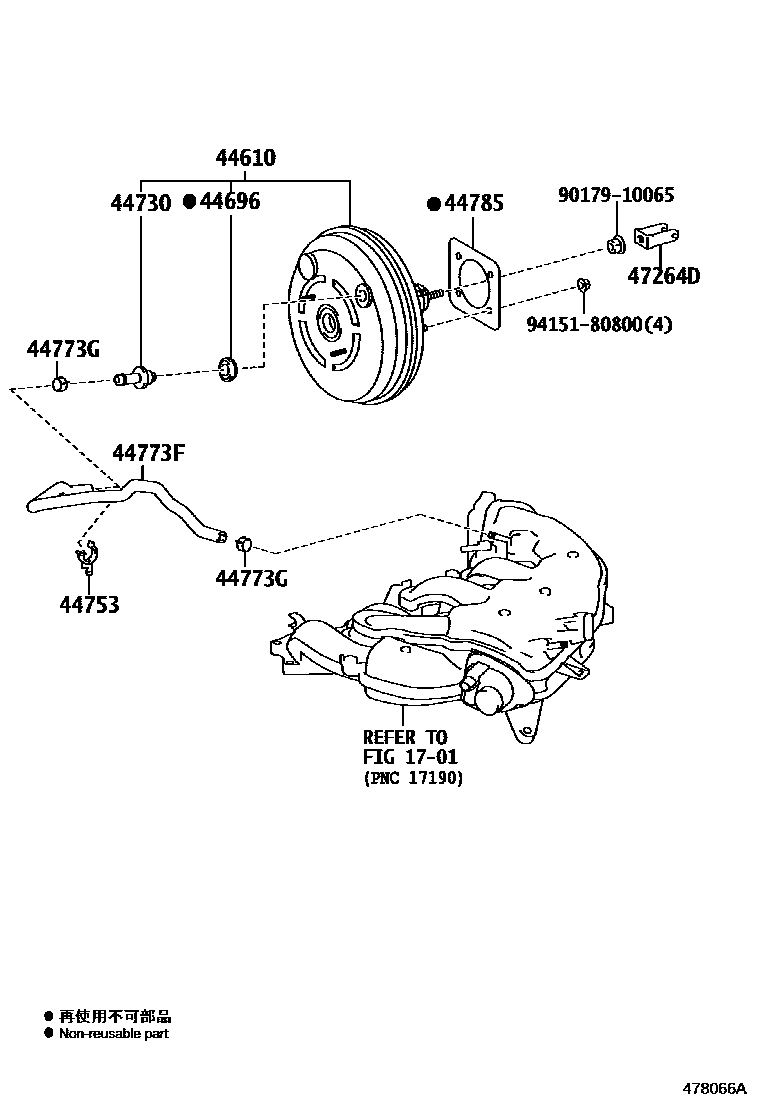 44610
44730
● 44696
● 44785
90179-10065
47264D
94151-80800(4)
44773G
44773F
44753
44773G
REFER TO
FIG 17-01
(PNC 17190)

● 再使用不可部品
● Non-reusable part

478066A