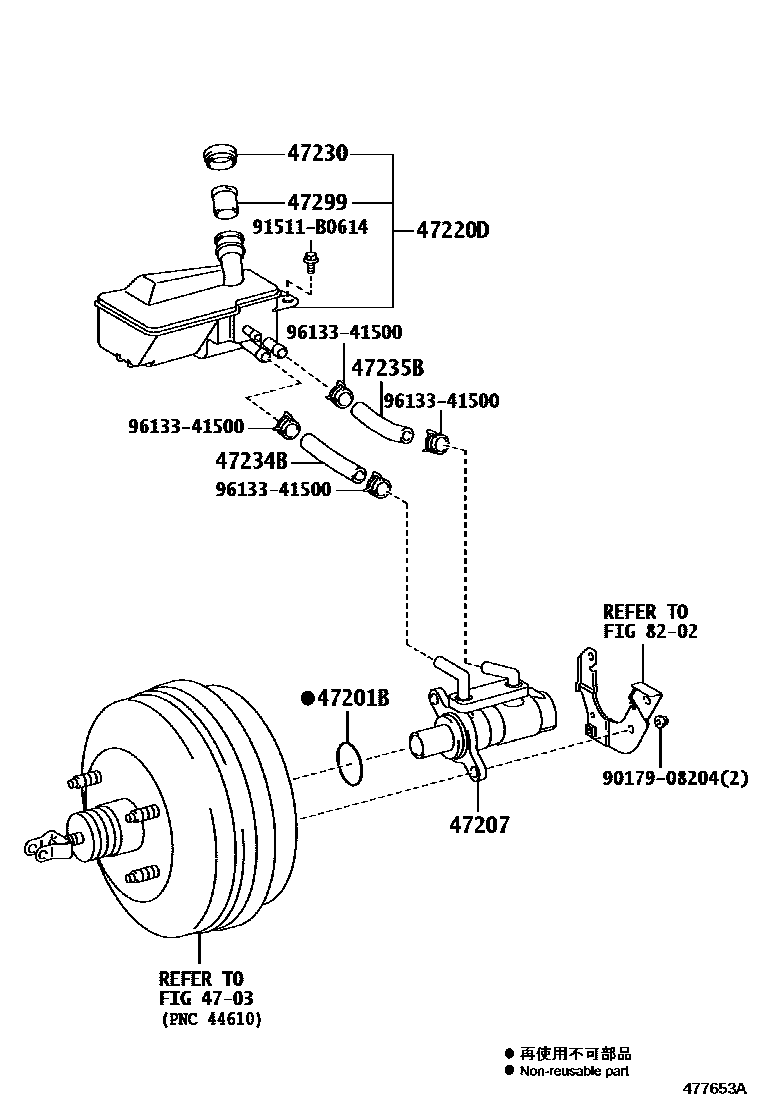 47230
47299
91511-B0614
47220D
96133-41500
47235B
96133-41500
96133-41500
47234B
96133-41500
REFER TO
FIG 82-02
●47201B
90179-08204(2)
47207
REFER TO
FIG 47-03
(PNC 44610)
● 再使用不可部品
● Non-reusable part
477653A