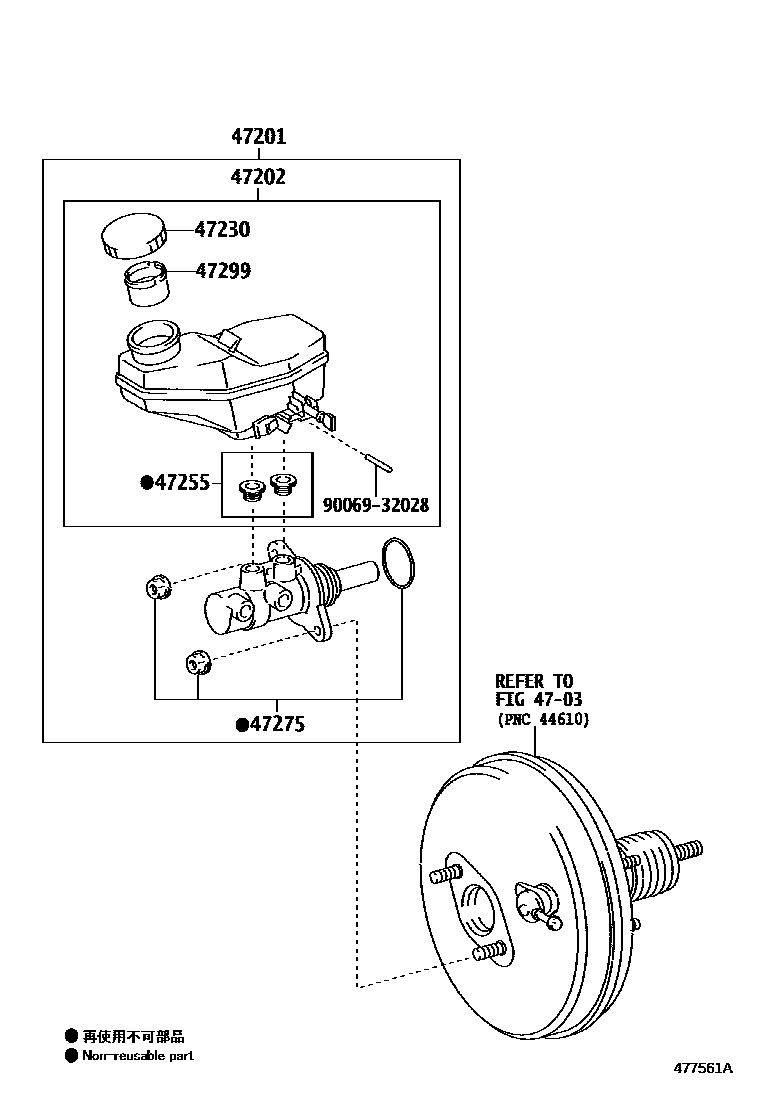 47201

47202

47230

47299

●47255

90069-32028

●47275

REFER TO
FIG 47-03
(PNC 44610)

● 再使用不可部品
● Non-reusable part

477561A