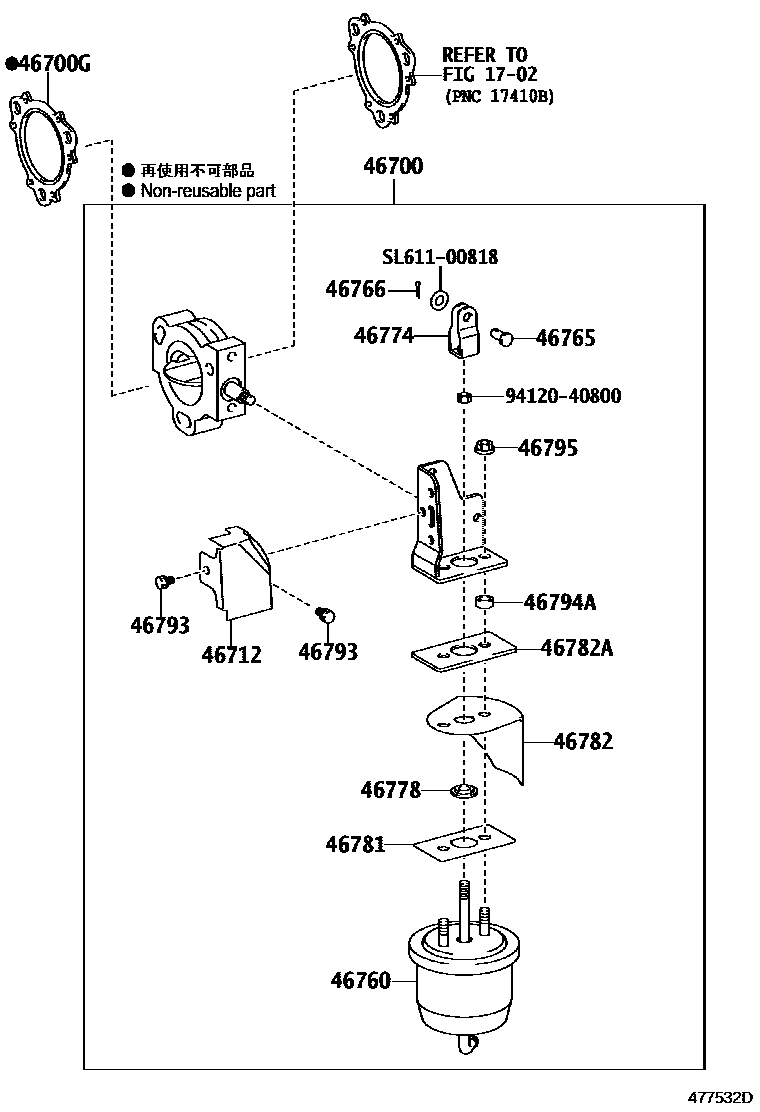 ●46700G

REFER TO
FIG 17-02
(PNC 17410B)

● 再使用不可部品
● Non-reusable part

46700

SL611-00818
46766
46774
46765
94120-40800
46795
46793
46712
46793
46794A
46782A
46782
46778
46781
46760

477532D