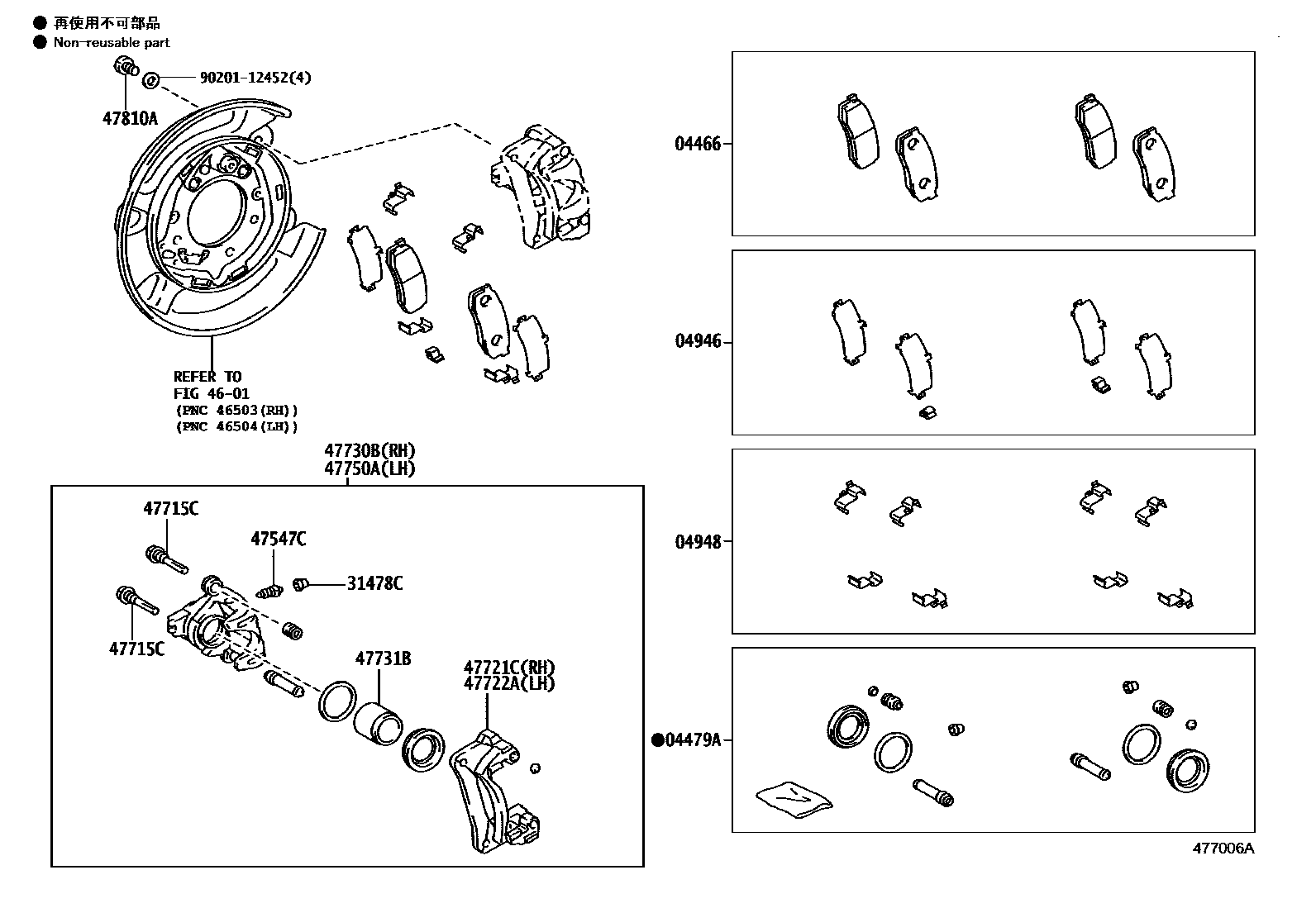 ● 再使用不可部品
● Non-reusable part

90201-12452(4)
47810A

REFER TO
FIG 46-01
(PNC 46503(RH))
(PNC 46504(LH))

47730B(RH)
47750A(LH)

47715C
47547C
31478C
47715C
47731B
47721C(RH)
47722A(LH)

04466
04946
04948
●04479A

477006A