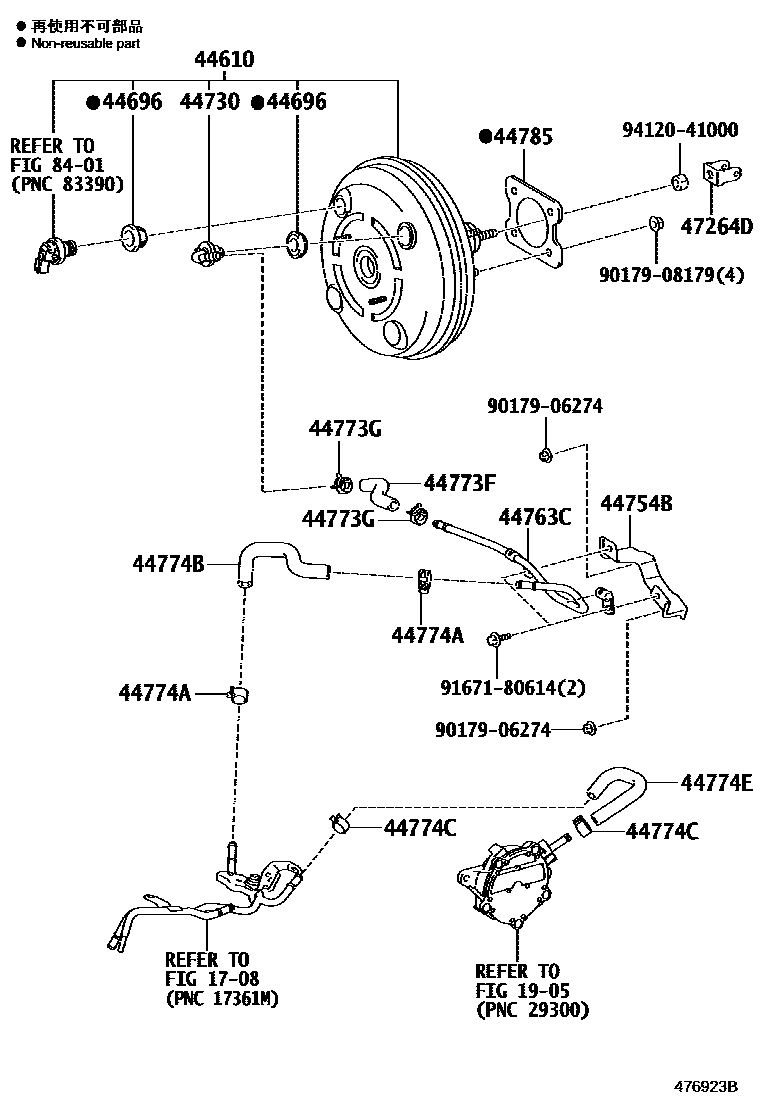 ● 再使用不可部品
● Non-reusable part

44610

●44696 44730 ●44696

REFER TO FIG 84-01 (PNC 83390)

●44785

94120-41000

47264D

90179-08179(4)

90179-06274

44773G

44773F

44773G

44763C

44754B

44774B

44774A

91671-80614(2)

44774A

90179-06274

44774E

44774C

44774C

REFER TO FIG 17-08 (PNC 17361M)

REFER TO FIG 19-05 (PNC 29300)

476923B