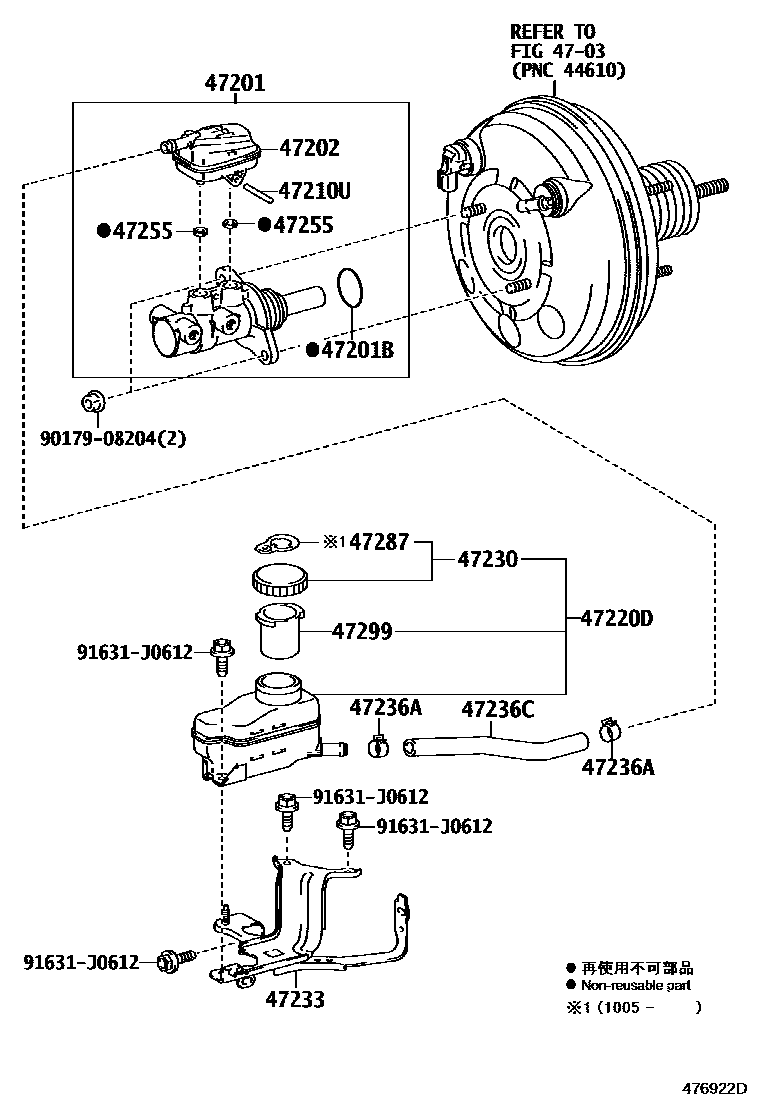 REFER TO
FIG 47-03
(PNC 44610)

47201

47202

47210U

●47255

●47255

●47201B

90179-08204(2)

※1 47287

47230

47220D

47299

91631-J0612

47236A

47236C

47236A

91631-J0612

91631-J0612

91631-J0612

47233

● 再使用不可部品
● Non-reusable part
※1 (1005 - )

476922D