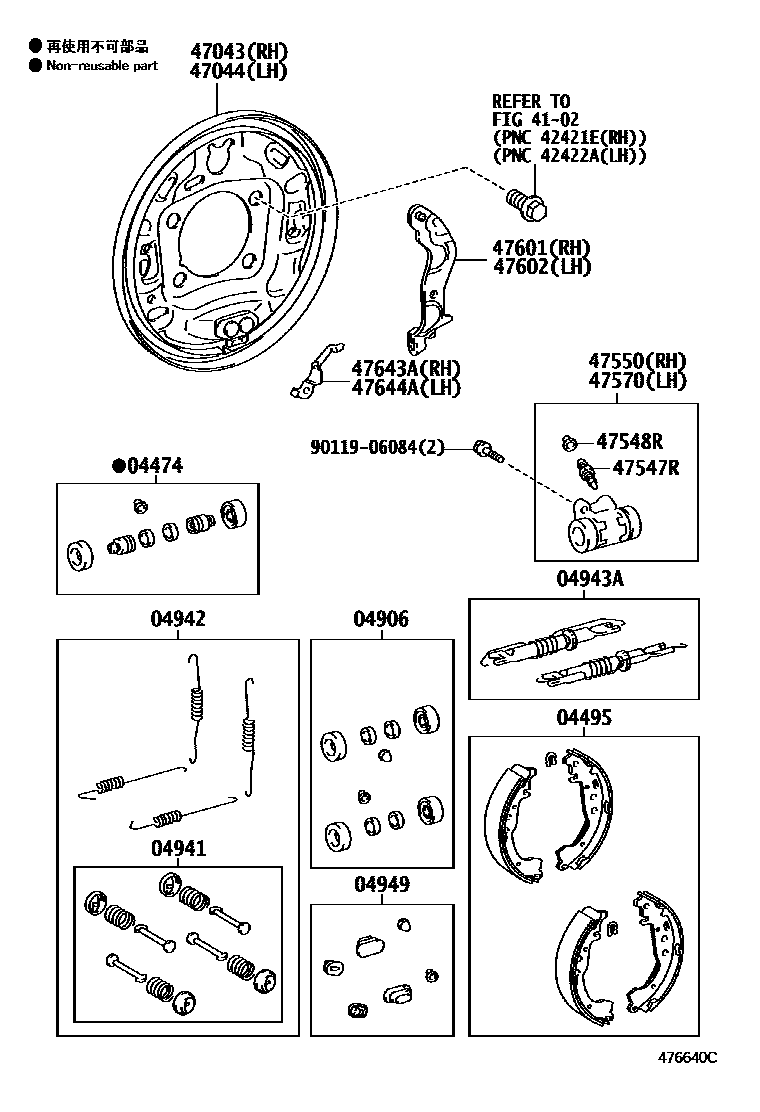 ● 再使用不可部品
● Non-reusable part

47043(RH)
47044(LH)

REFER TO
FIG 41-02
(PNC 42421E(RH))
(PNC 42422A(LH))

47601(RH)
47602(LH)

47643A(RH)
47644A(LH)

47550(RH)
47570(LH)

90119-06084(2)

47548R
47547R

●04474

04943A

04942

04906

04495

04941

04949

476640C