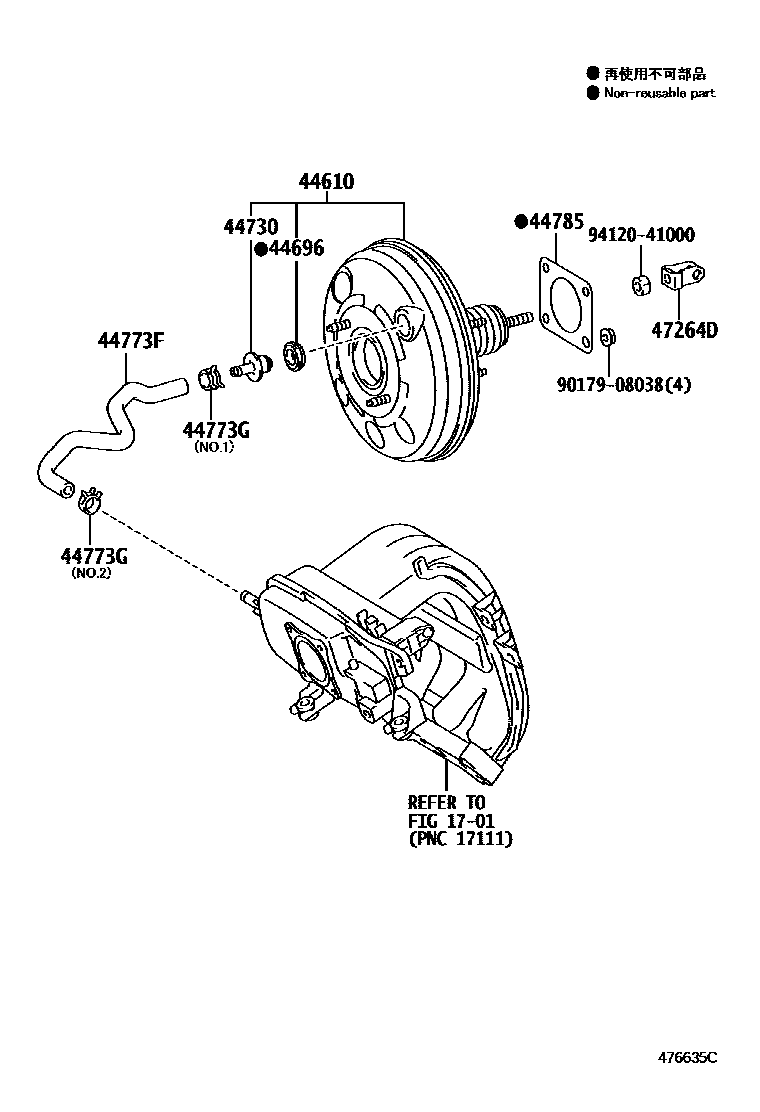 ● 再使用不可部品
● Non-reusable part

44610

44730
●44696

●44785

94120-41000

47264D

90179-08038(4)

44773F

44773G
(NO.1)

44773G
(NO.2)

REFER TO
FIG 17-01
(PNC 17111)

476635C