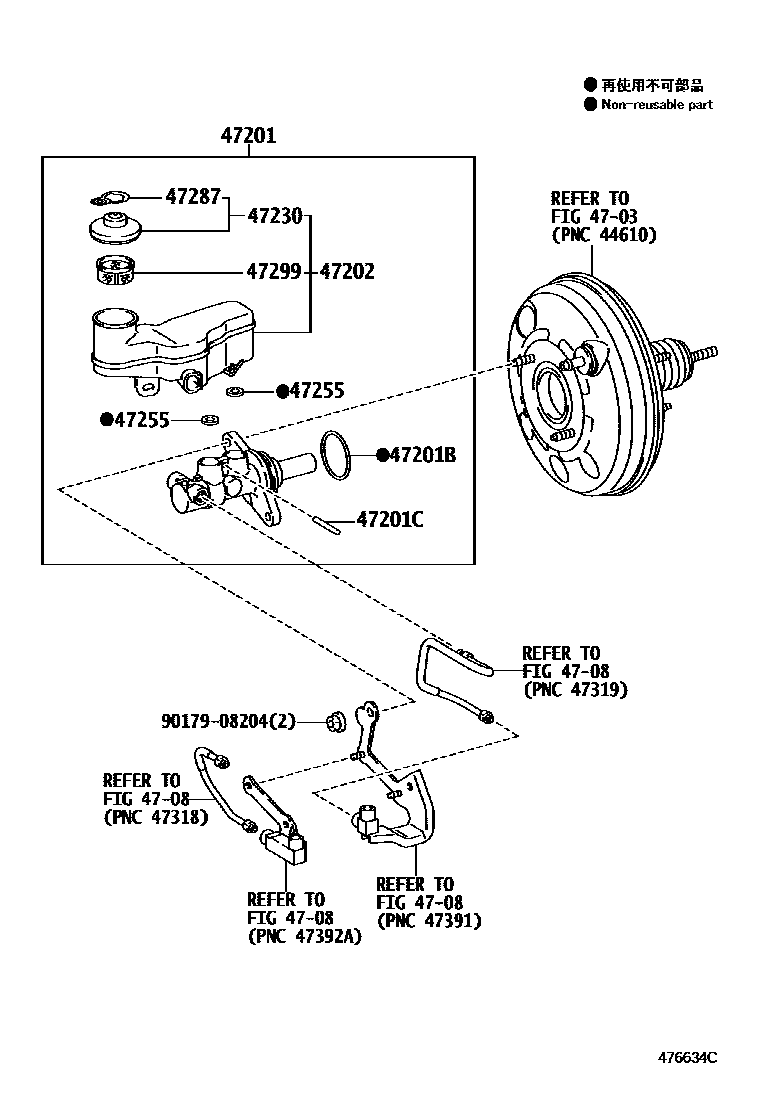 ● 再使用不可部品
● Non-reusable part

47201

47287
47230
47299
47202
●47255
●47255
●47201B
47201C

REFER TO
FIG 47-03
(PNC 44610)

REFER TO
FIG 47-08
(PNC 47319)

90179-08204(2)

REFER TO
FIG 47-08
(PNC 47318)

REFER TO
FIG 47-08
(PNC 47392A)

REFER TO
FIG 47-08
(PNC 47391)

476634C