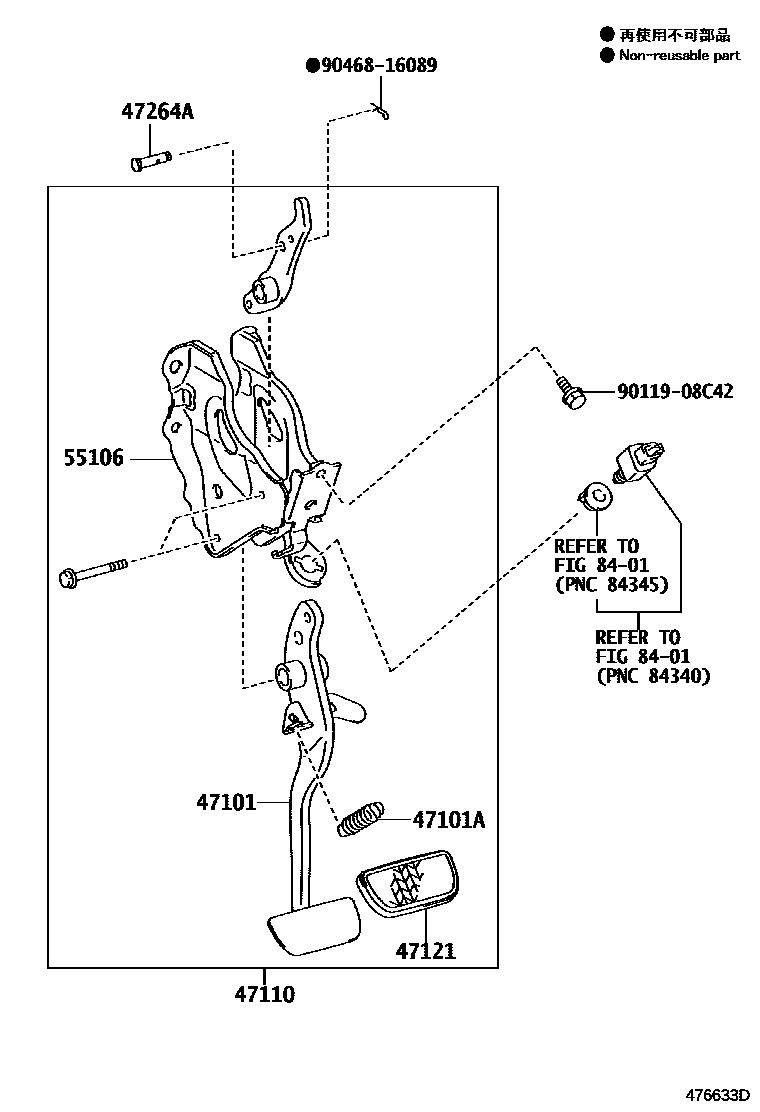 ● 再使用不可部品
● Non-reusable part

●90468-16089

47264A

90119-08C42

55106

REFER TO
FIG 84-01
(PNC 84345)

REFER TO
FIG 84-01
(PNC 84340)

47101

47101A

47121

47110

476633D