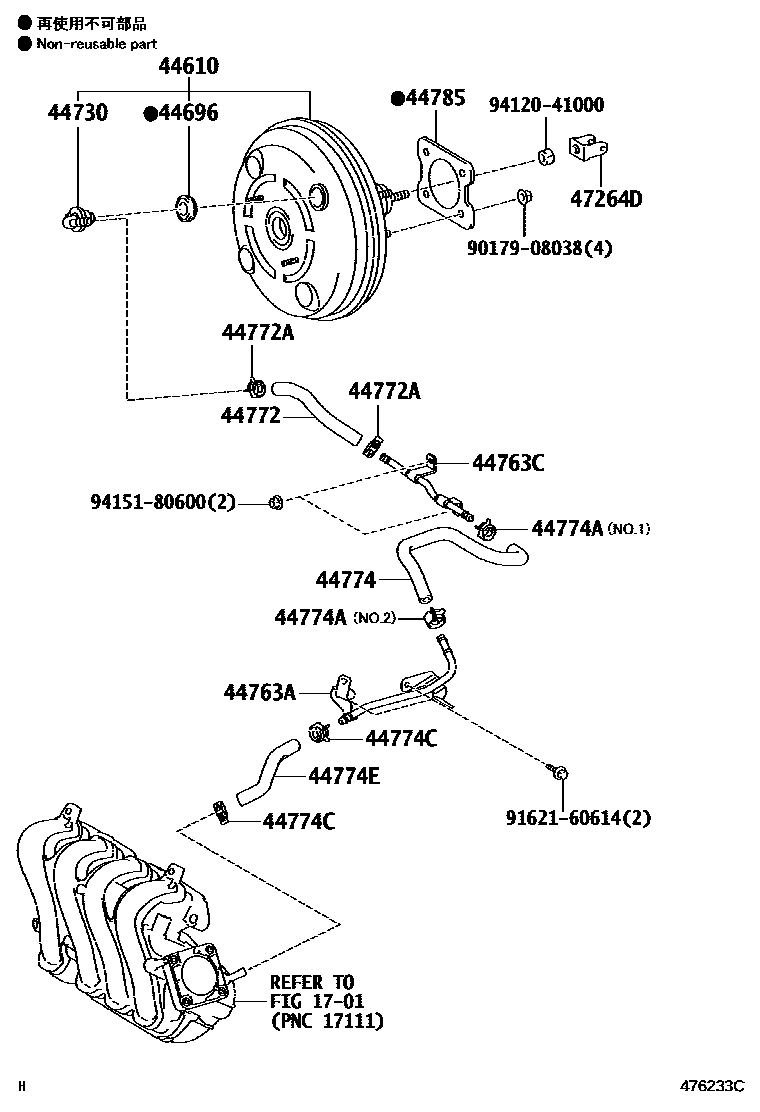 ● 再使用不可部品
● Non-reusable part

44610
44730
●44696
●44785
94120-41000
47264D
90179-08038(4)
44772A
44772A
44772
44763C
94151-80600(2)
44774A (NO.1)
44774
44774A (NO.2)
44763A
44774C
44774E
44774C
91621-60614(2)
REFER TO
FIG 17-01
(PNC 17111)

H
476233C