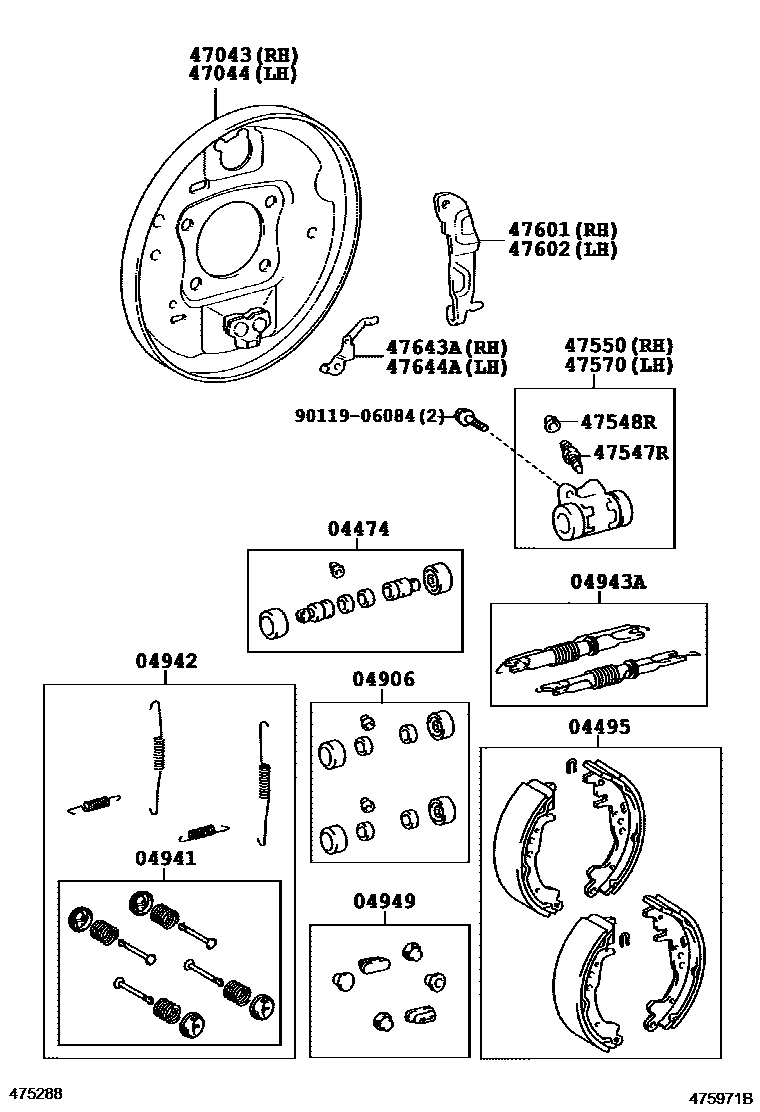 47043 (RH)
47044 (LH)

47601 (RH)
47602 (LH)

47643A (RH)
47644A (LH)

47550 (RH)
47570 (LH)

90119-06084 (2)

47548R

47547R

04474

04943A

04942

04906

04495

04941

04949

475288

475971B