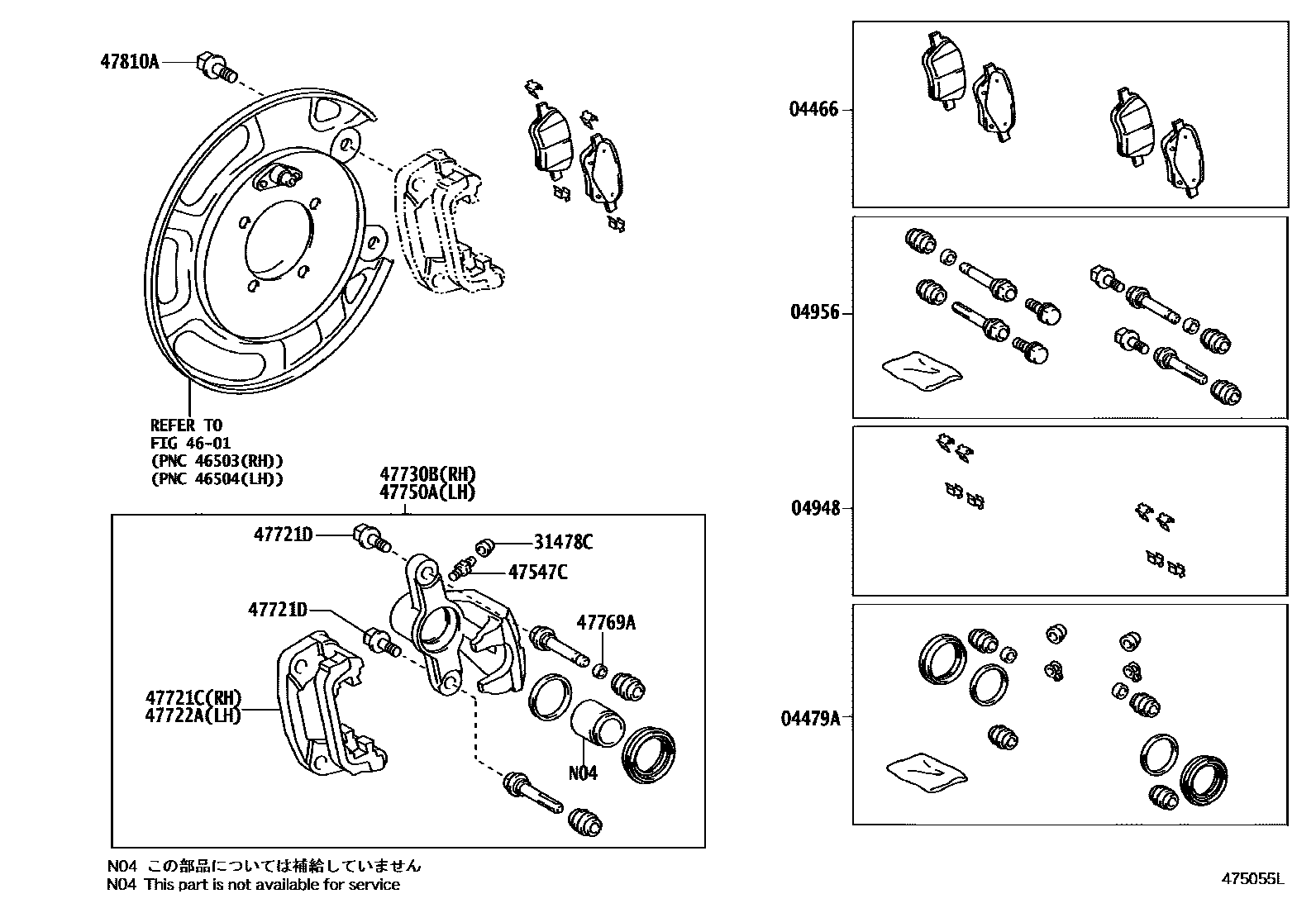 47810A

REFER TO
FIG 46-01
(PNC 46503(RH))
(PNC 46504(LH))

47730B(RH)
47750A(LH)

47721D

31478C

47547C

47721D

47769A

47721C(RH)
47722A(LH)

N04

04466

04956

04948

04479A

N04 この部品については補給していません
N04 This part is not available for service

475055L