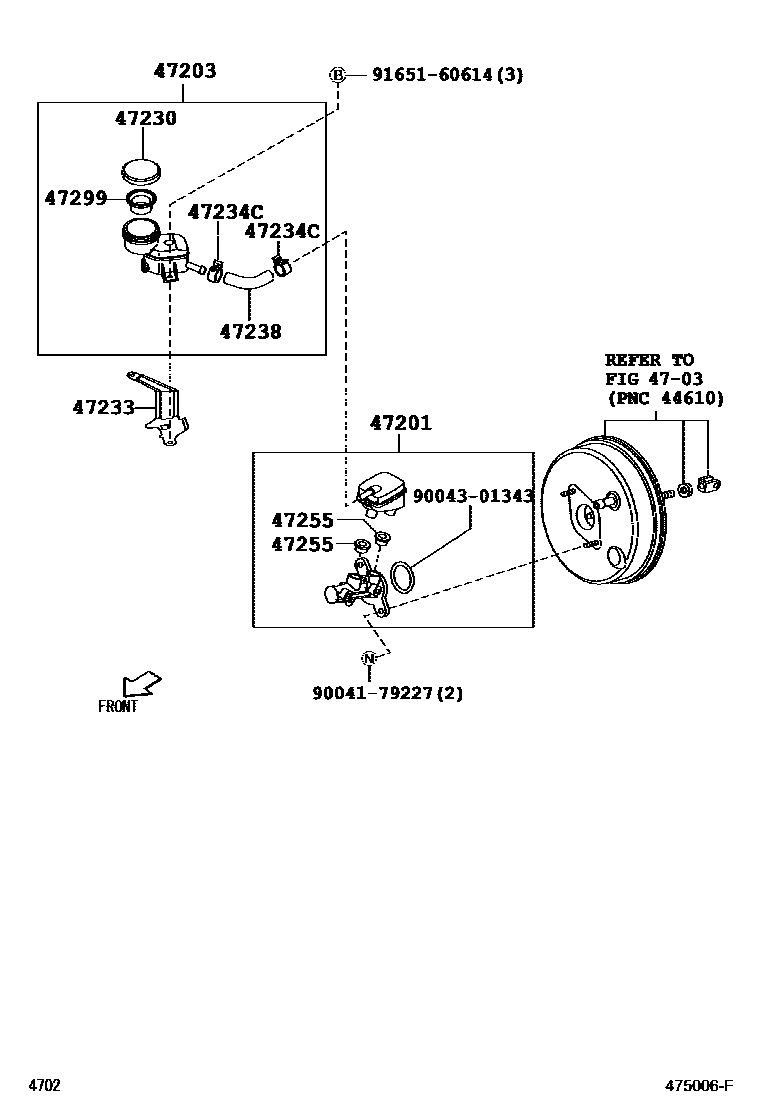 47203

B 91651-60614(3)

47230

47299

47234C

47234C

47238

47233

REFER TO
FIG 47-03
(PNC 44610)

47201

90043-01343

47255

47255

N

90041-79227(2)

FRONT

4702

475006-F