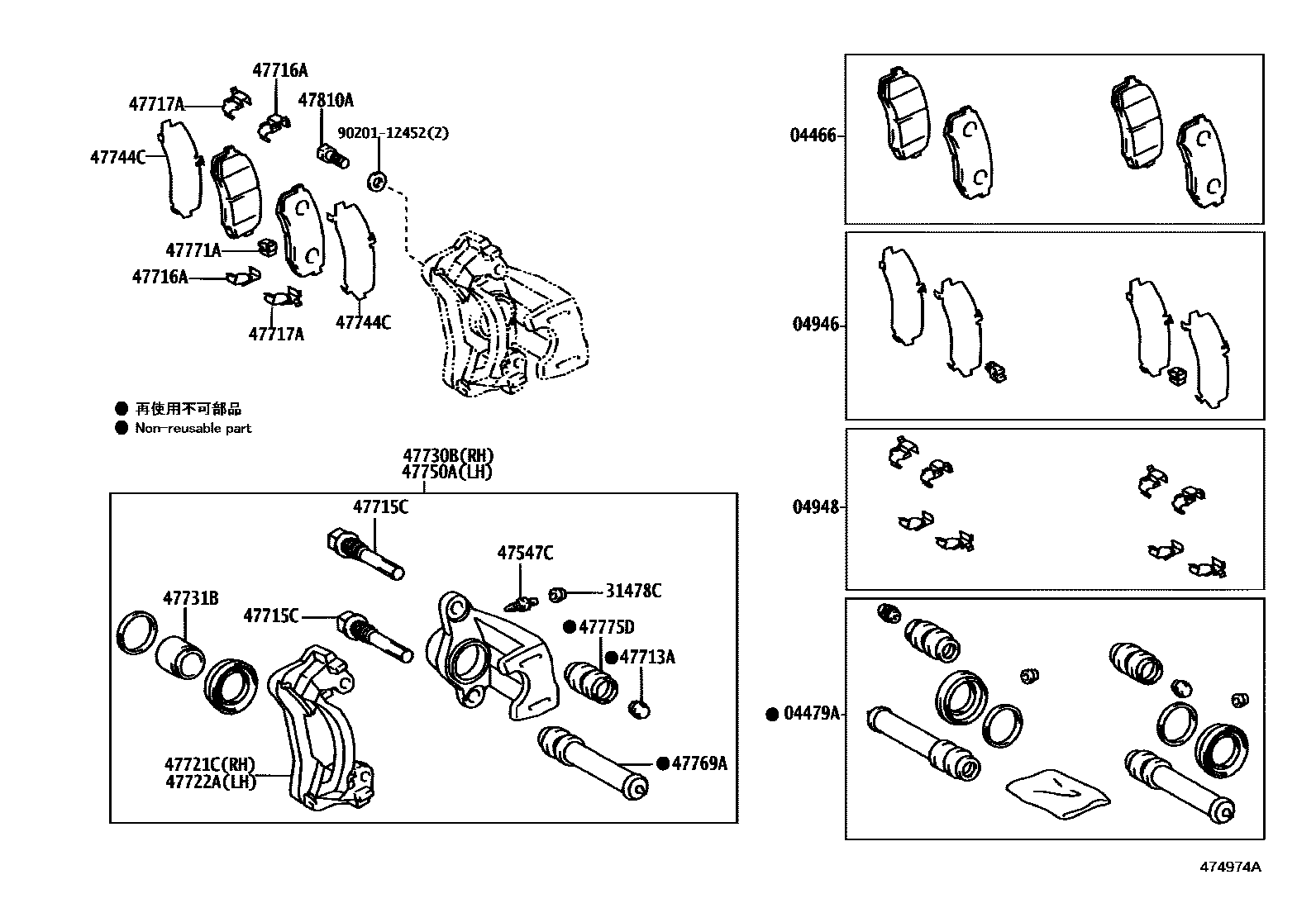 47716A
47717A
47810A
90201-12452(2)
47744C
47771A
47716A
47717A
47744C

● 再使用不可部品
● Non-reusable part

47730B(RH)
47750A(LH)
47715C
47547C
31478C
47731B
47715C
● 47775D
● 47713A
47721C(RH)
47722A(LH)
● 47769A

04466
04946
04948
● 04479A

474974A