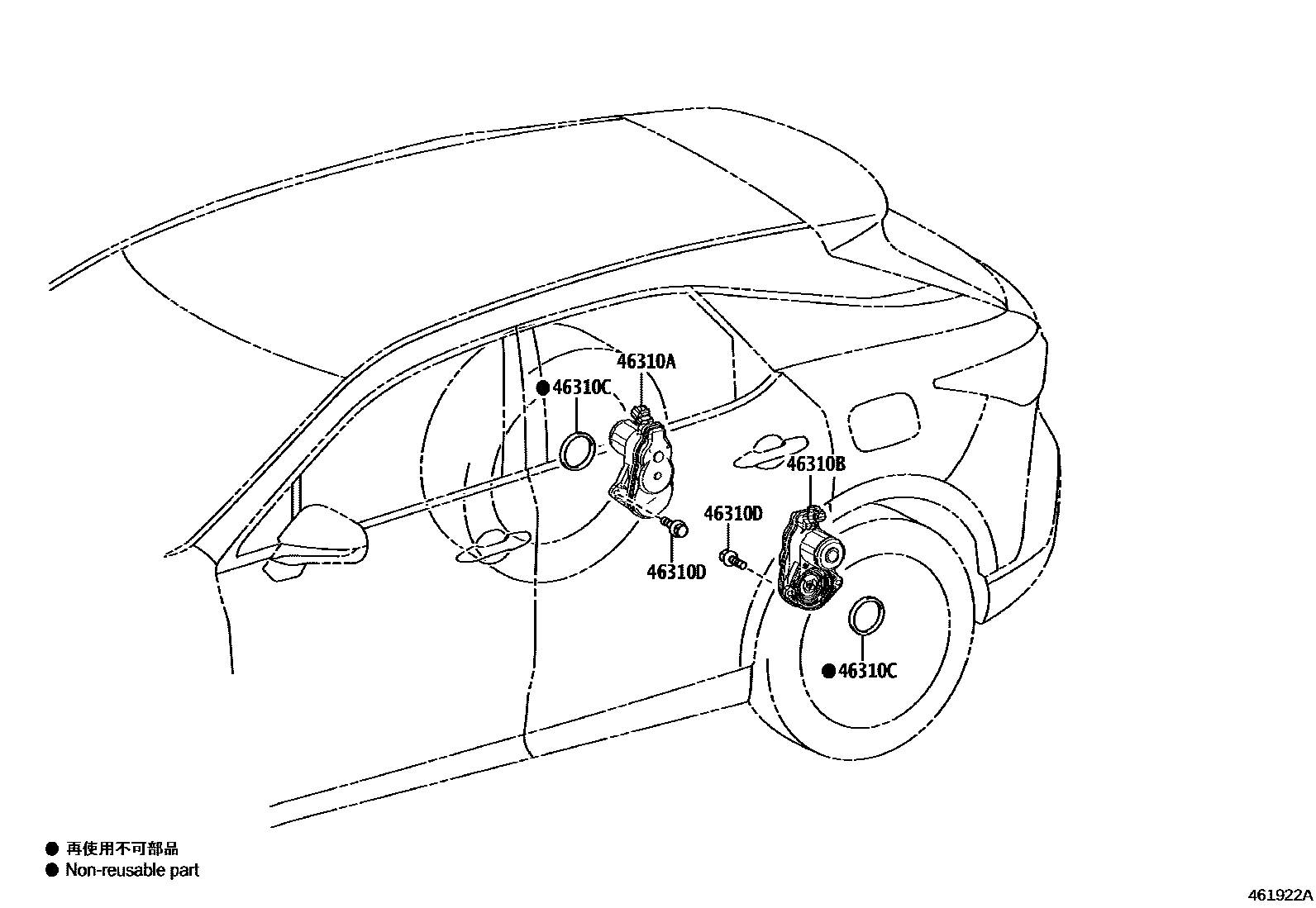 46310A
● 46310C
46310B
46310D
46310D
● 46310C

● 再使用不可部品
● Non-reusable part

461922A