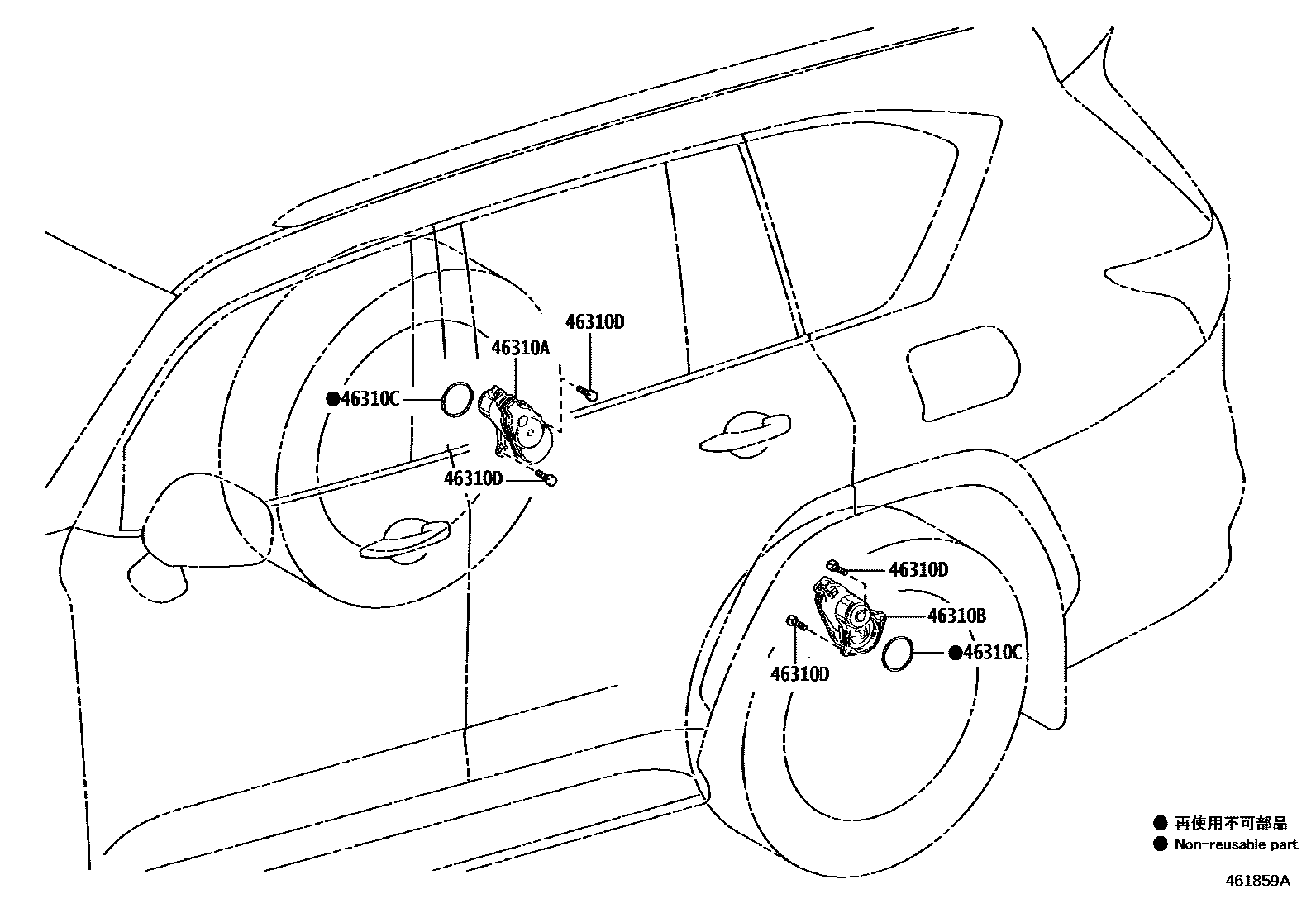 46310D
46310A
●46310C
46310D
46310D
46310B
●46310C
46310D
● 再使用不可部品
● Non-reusable part
461859A