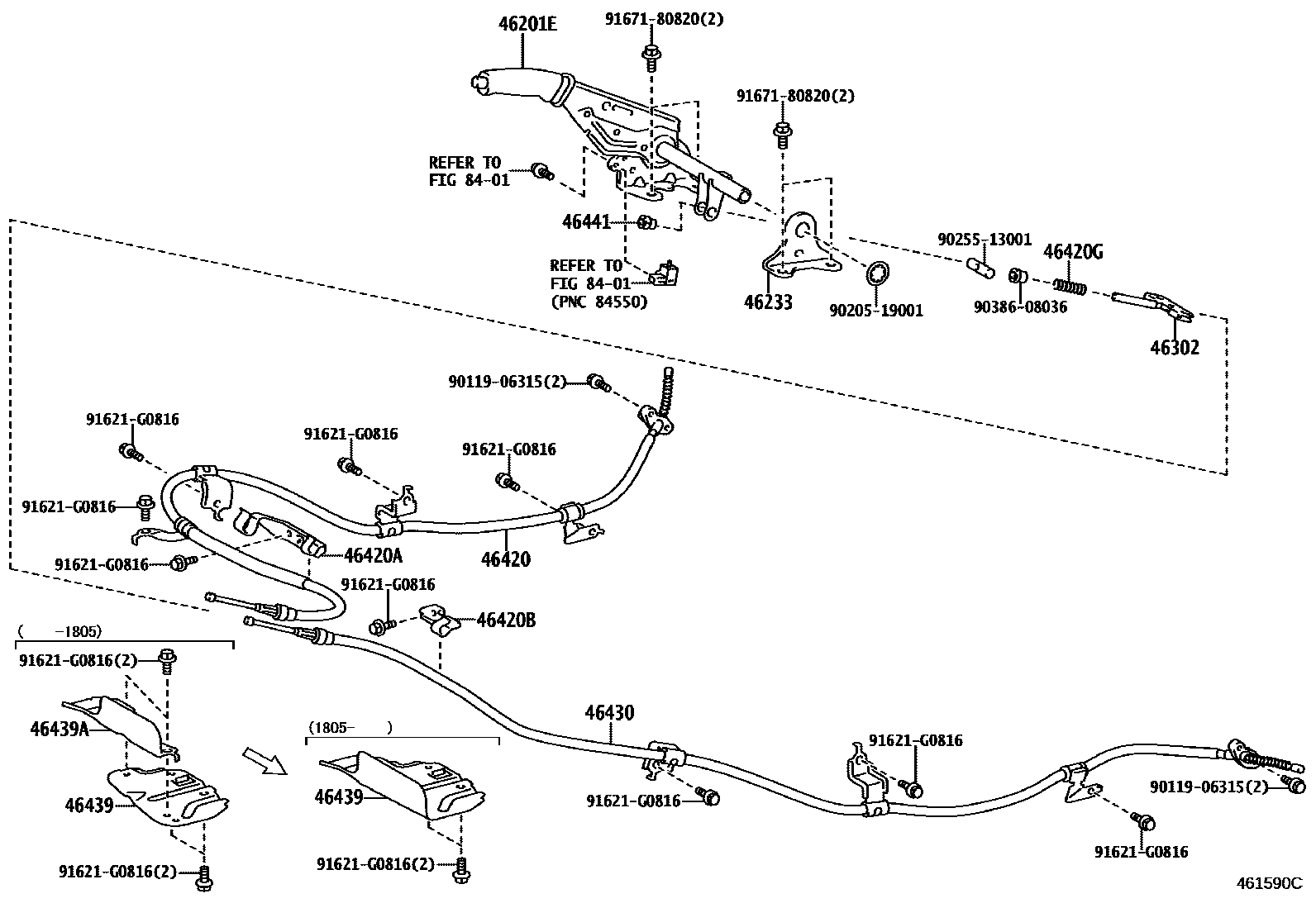 46201E
91671-80820(2)
91671-80820(2)
REFER TO
FIG 84-01
46441
REFER TO
FIG 84-01
(PNC 84550)
46233
90205-19001
90255-13001
46420G
90386-08036
46302
90119-06315(2)
91621-G0816
91621-G0816
91621-G0816
91621-G0816
91621-G0816
46420A
46420
91621-G0816
46420B
( -1805)
91621-G0816(2)
46439A
46439
91621-G0816(2)
(1805- )
46439
91621-G0816(2)
46430
91621-G0816
91621-G0816
90119-06315(2)
91621-G0816
461590C