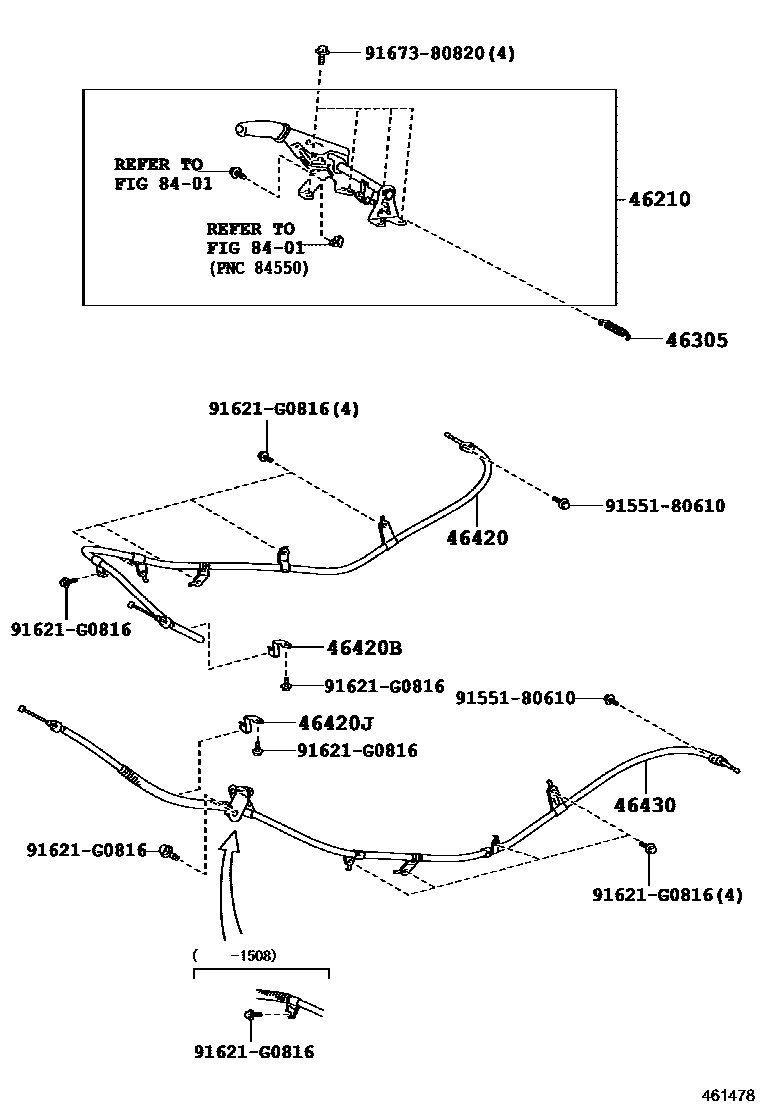 91673-80820(4)

REFER TO
FIG 84-01

REFER TO
FIG 84-01
(PNC 84550)

46210

46305

91621-G0816(4)

91551-80610

46420

91621-G0816

46420B

91621-G0816

91551-80610

46420J

91621-G0816

46430

91621-G0816

91621-G0816(4)

( -1508)

91621-G0816

461478