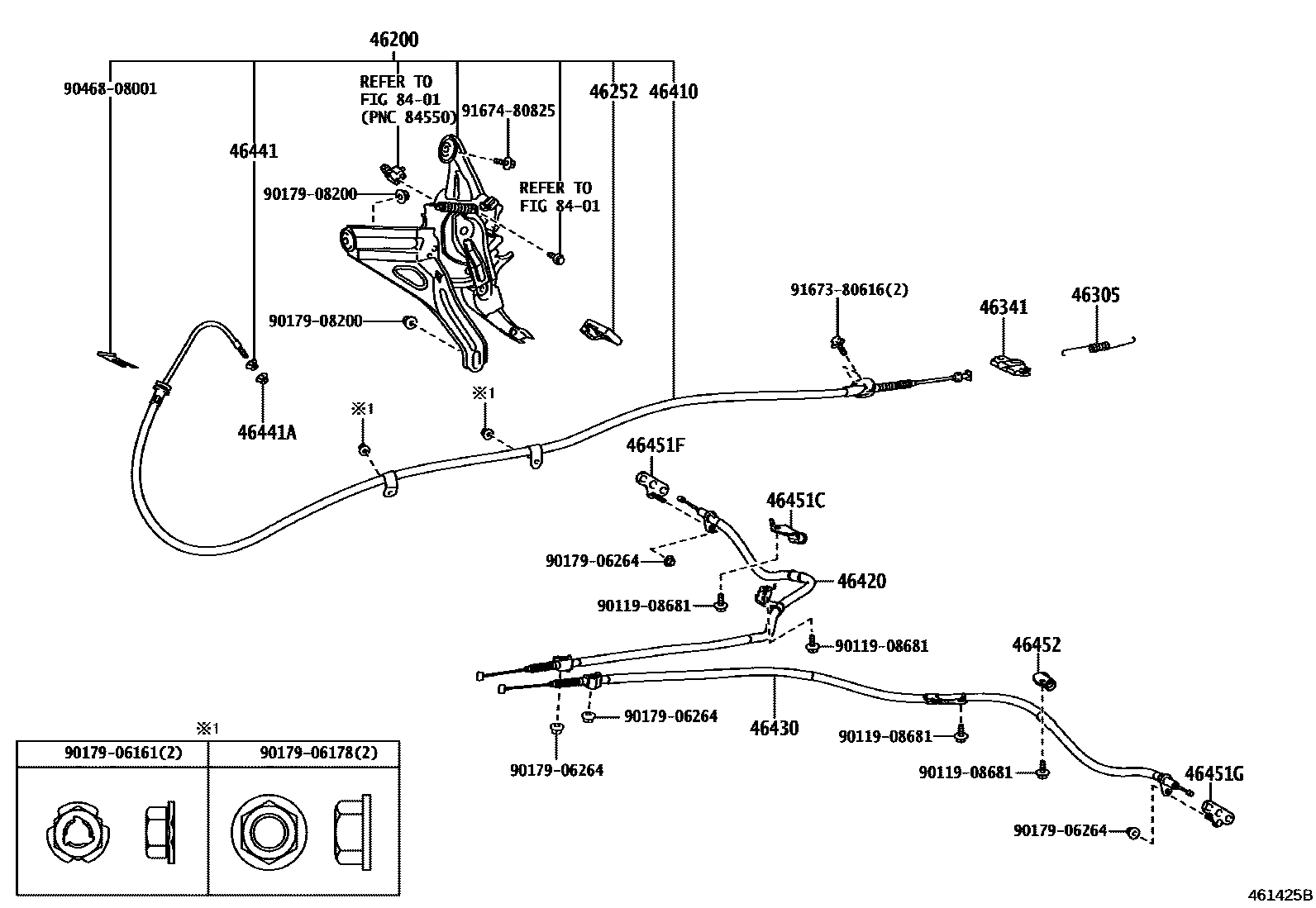 46200

90468-08001

REFER TO
FIG 84-01
(PNC 84550)

91674-80825

46252 46410

46441

90179-08200

REFER TO
FIG 84-01

90179-08200

91673-80616(2)

46341

46305

46441A

※1

※1

46451F

46451C

90179-06264

46420

90119-08681

90119-08681

46452

90179-06264

46430

90119-08681

90179-06264

90119-08681

46451G

90179-06264

※1

| 90179-06161(2) | 90179-06178(2) |
|---|---|
| | |

461425B