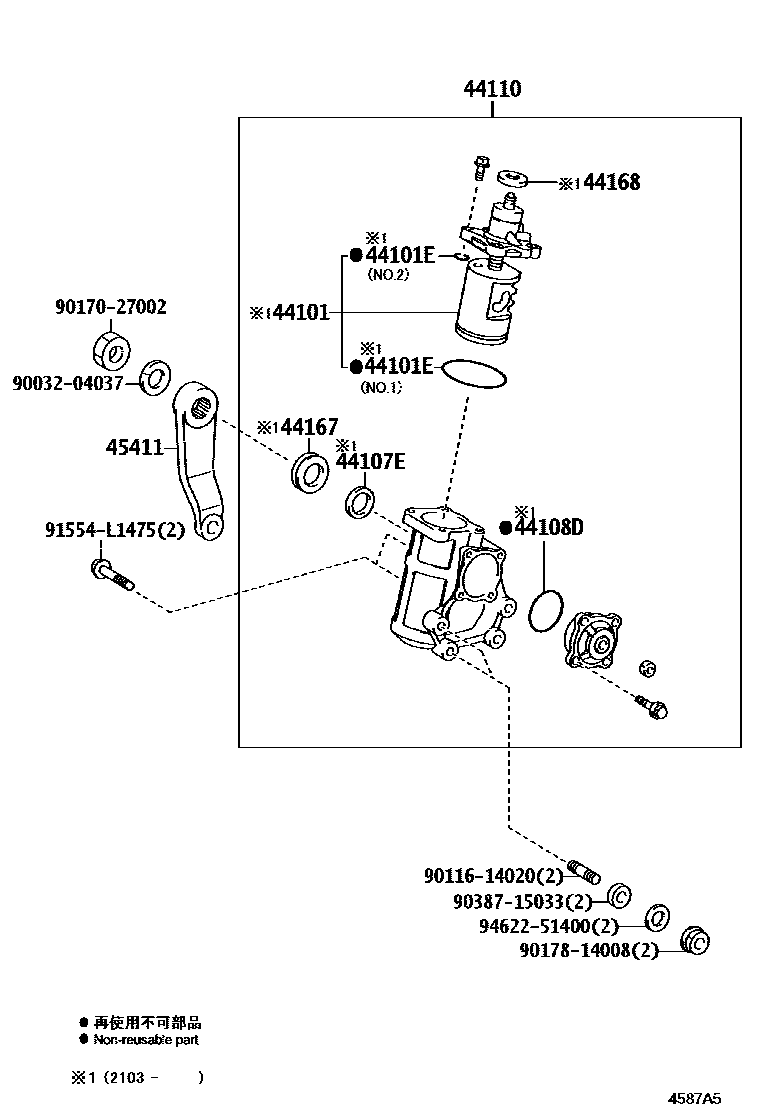 44110

※1 44168

※1
● 44101E
(NO.2)

※1 44101

※1
● 44101E
(NO.1)

90170-27002

90032-04037

45411

※1 44167

※1
44107E

※1
● 44108D

91554-L1475(2)

90116-14020(2)
90387-15033(2)
94622-51400(2)
90178-14008(2)

● 再使用不可部品
● Non-reusable part

※1 (2103 - )

4587A5