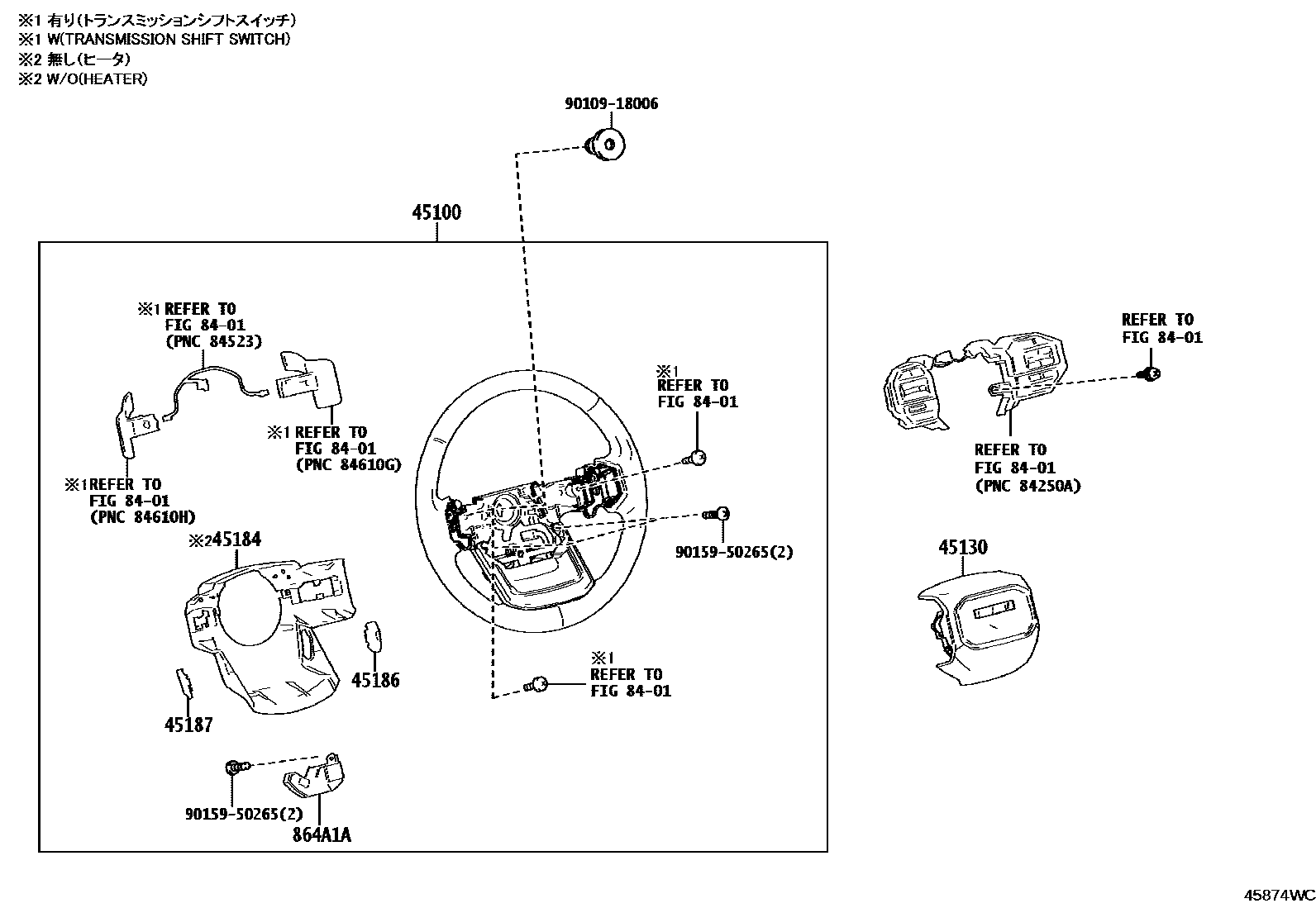 ※1 有り(トランスミッションシフトスイッチ)
※1 W(TRANSMISSION SHIFT SWITCH)
※2 無し(ヒータ)
※2 W/O(HEATER)

90109-18006

45100

※1 REFER TO FIG 84-01 (PNC 84523)

※1 REFER TO FIG 84-01 (PNC 84610G)

※1 REFER TO FIG 84-01 (PNC 84610H)

※1 REFER TO FIG 84-01

90159-50265(2)

※2 45184

45186

45187

※1 REFER TO FIG 84-01

90159-50265(2)

864A1A

REFER TO FIG 84-01

REFER TO FIG 84-01 (PNC 84250A)

45130

45874WC