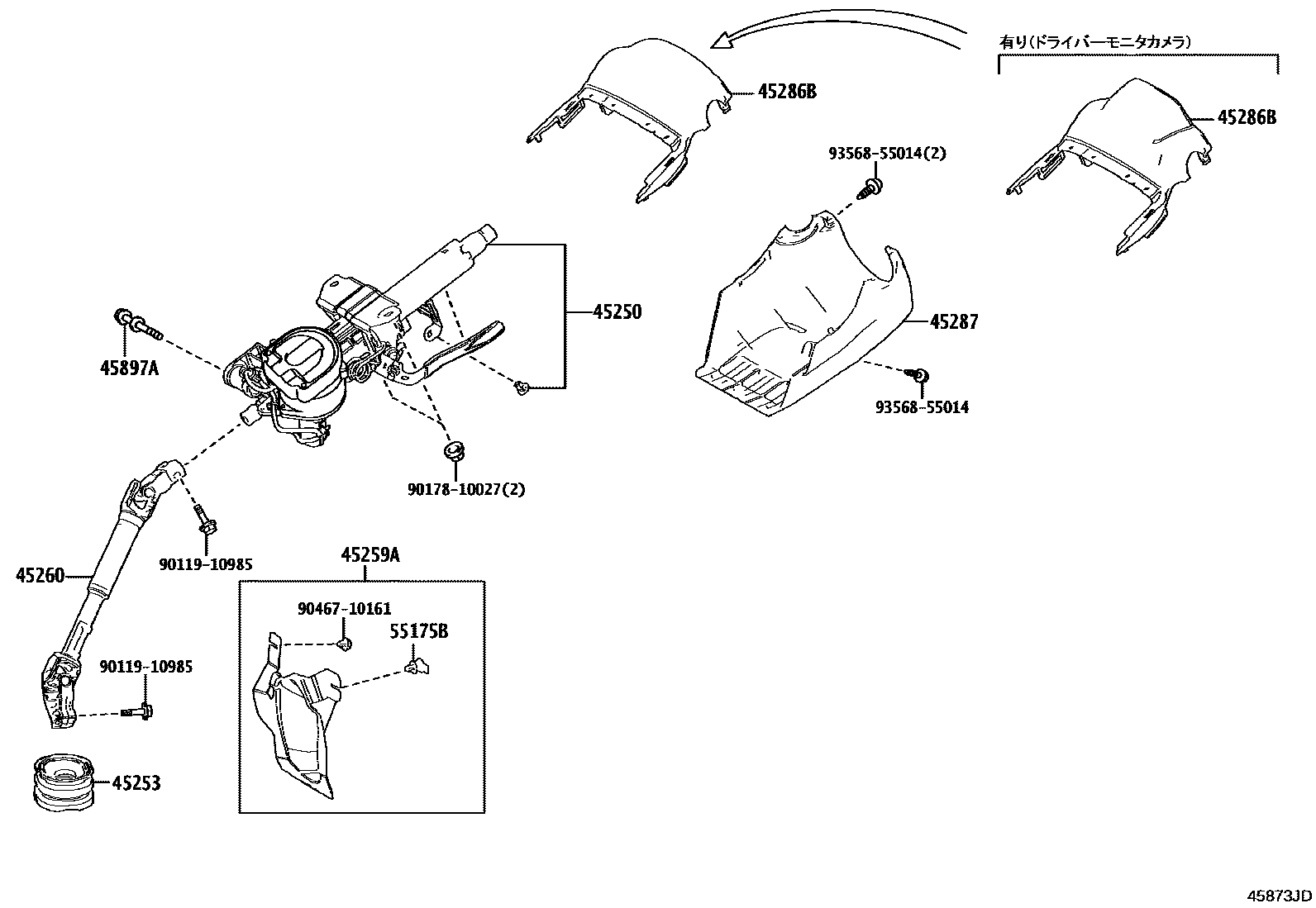 有り(ドライバーモニタカメラ)

45286B

45286B

93568-55014(2)

45250

45287

45897A

93568-55014

90178-10027(2)

90119-10985

45259A

45260

90467-10161

55175B

90119-10985

45253

45873JD