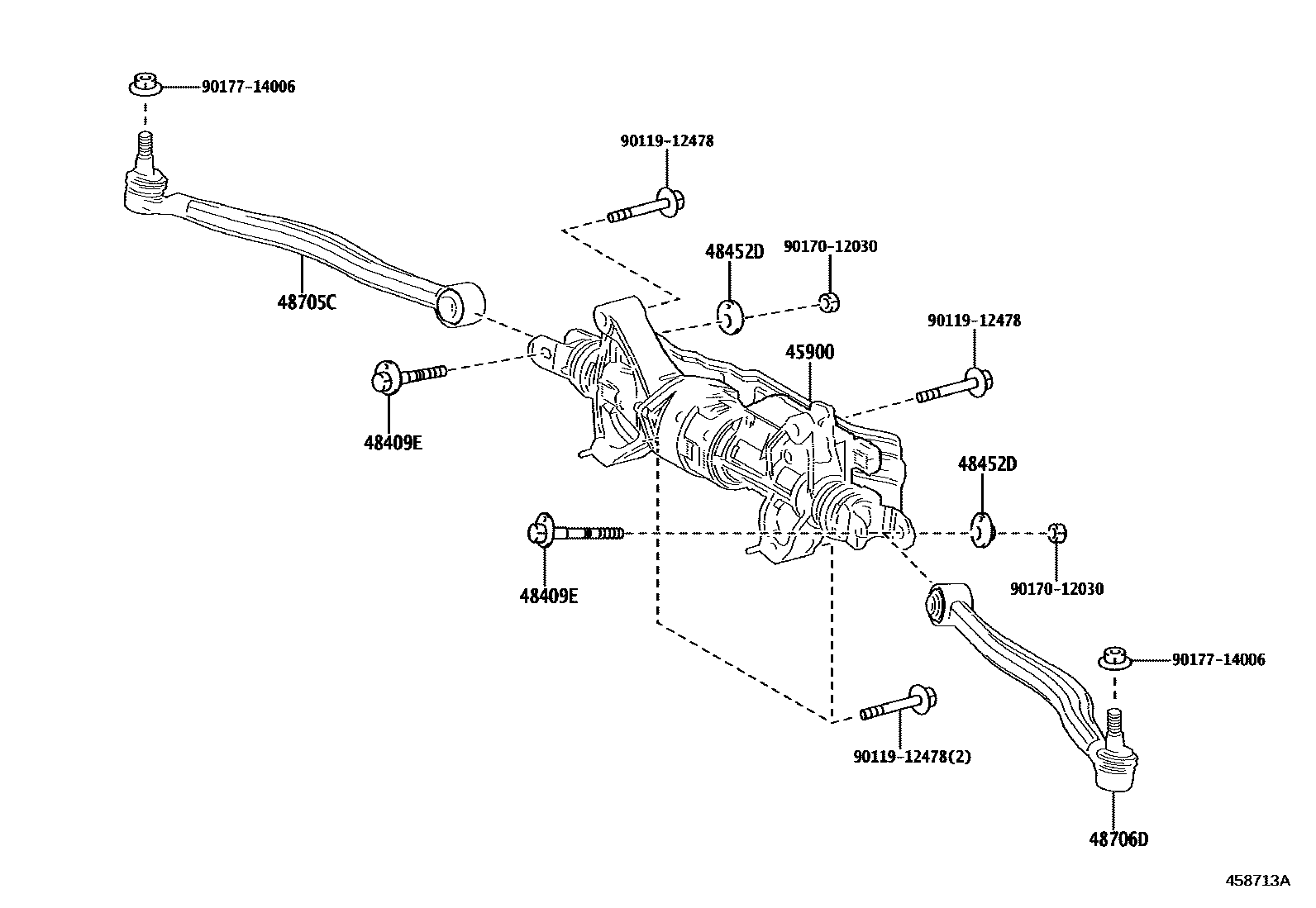 90177-14006

90119-12478

48452D

90170-12030

48705C

90119-12478

45900

48409E

48452D

48409E

90170-12030

90177-14006

90119-12478(2)

48706D

458713A