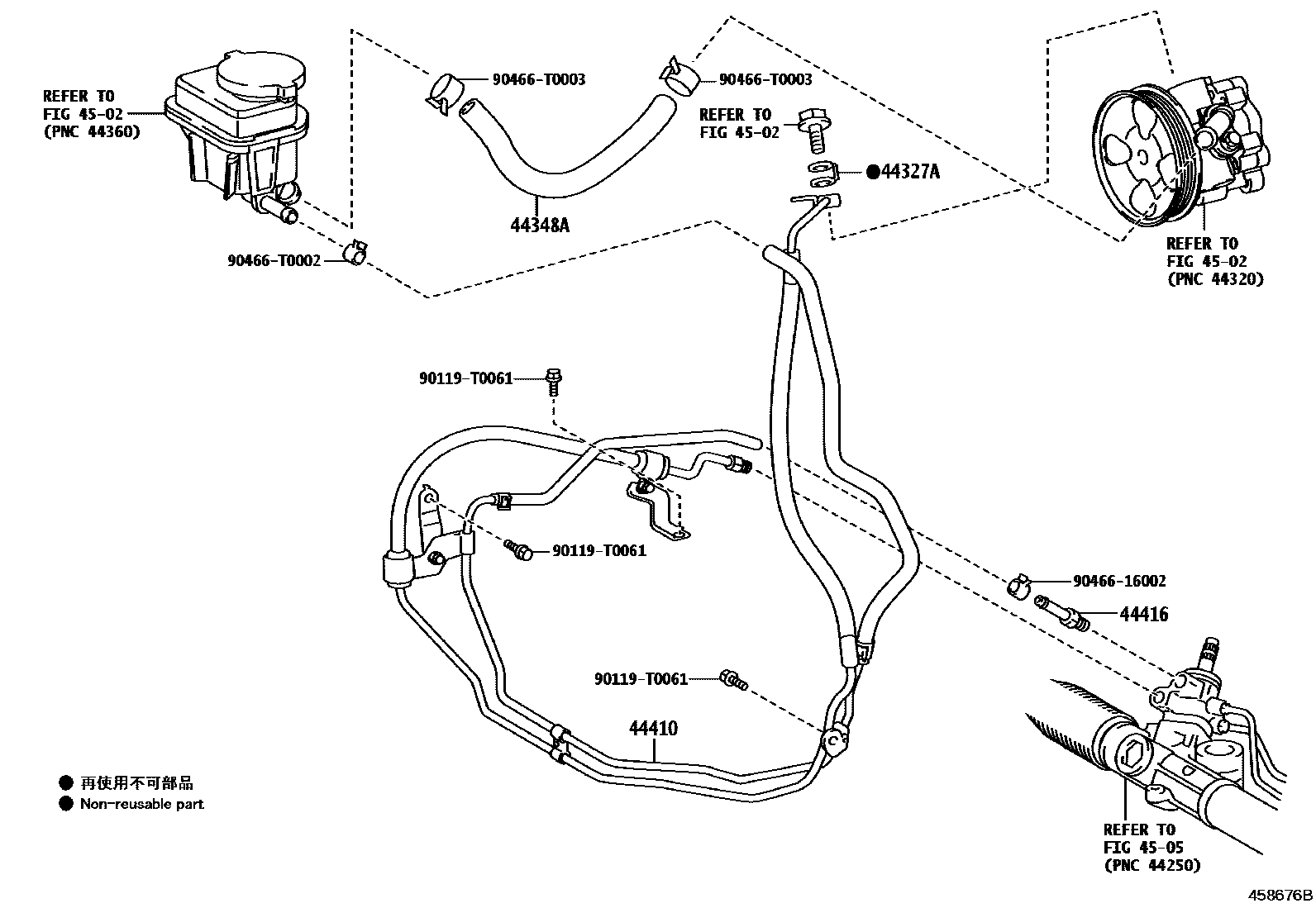 REFER TO
FIG 45-02
(PNC 44360)

90466-T0003

90466-T0003

REFER TO
FIG 45-02

●44327A

44348A

90466-T0002

REFER TO
FIG 45-02
(PNC 44320)

90119-T0061

90119-T0061

90466-16002

44416

90119-T0061

44410

● 再使用不可部品
● Non-reusable part

REFER TO
FIG 45-05
(PNC 44250)

458676B