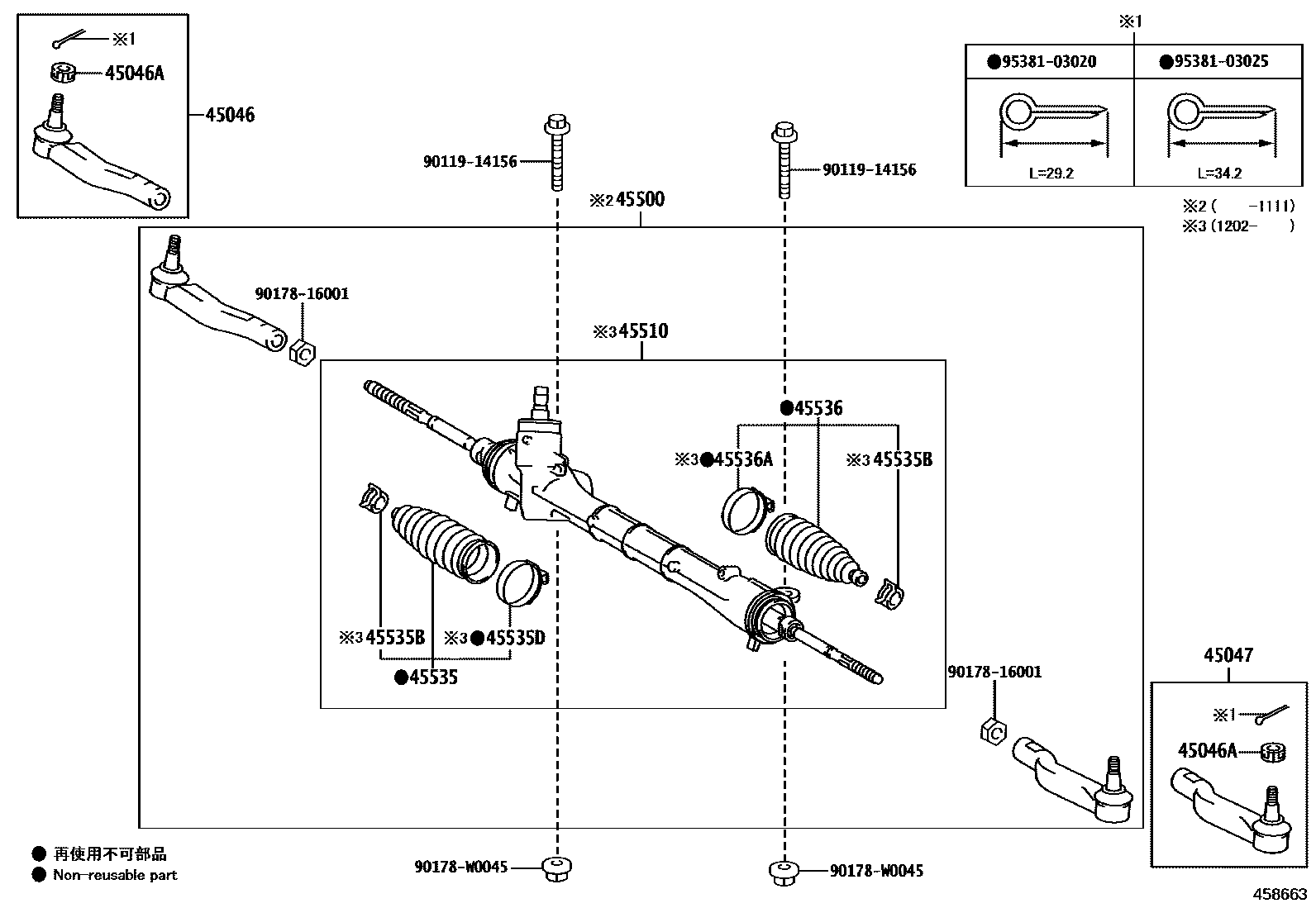 ※1
45046A
45046

※1

| ●95381-03020 | ●95381-03025 |
|---|---|
| L=29.2 | L=34.2 |

※2 (　　-1111)
※3 (1202-　　)

90119-14156
90119-14156
※2 45500
90178-16001
※3 45510
●45536
※3 ●45536A
※3 45535B
※3 45535B
※3 ●45535D
●45535
90178-16001
45047
※1
45046A

● 再使用不可部品
● Non-reusable part
90178-W0045
90178-W0045
458663