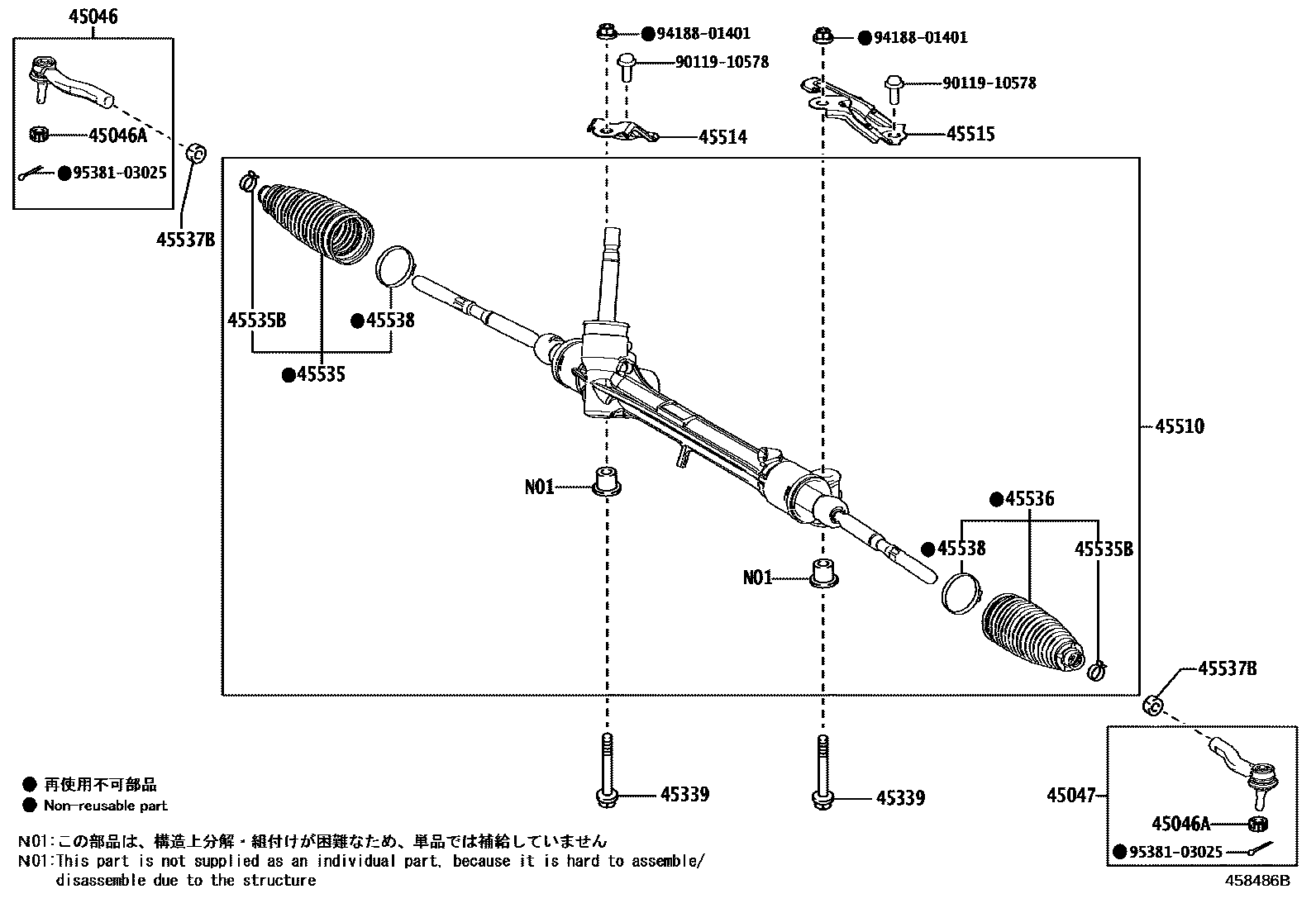 45046

45046A

●95381-03025

45537B

●94188-01401

90119-10578

45514

●94188-01401

90119-10578

45515

45535B

●45538

●45535

45510

N01

N01

●45536

●45538

45535B

45537B

45339

45339

45047

45046A

●95381-03025

● 再使用不可部品
● Non-reusable part

N01:この部品は、構造上分解・組付けが困難なため、単品では補給していません
N01:This part is not supplied as an individual part, because it is hard to assemble/ disassemble due to the structure

458486B