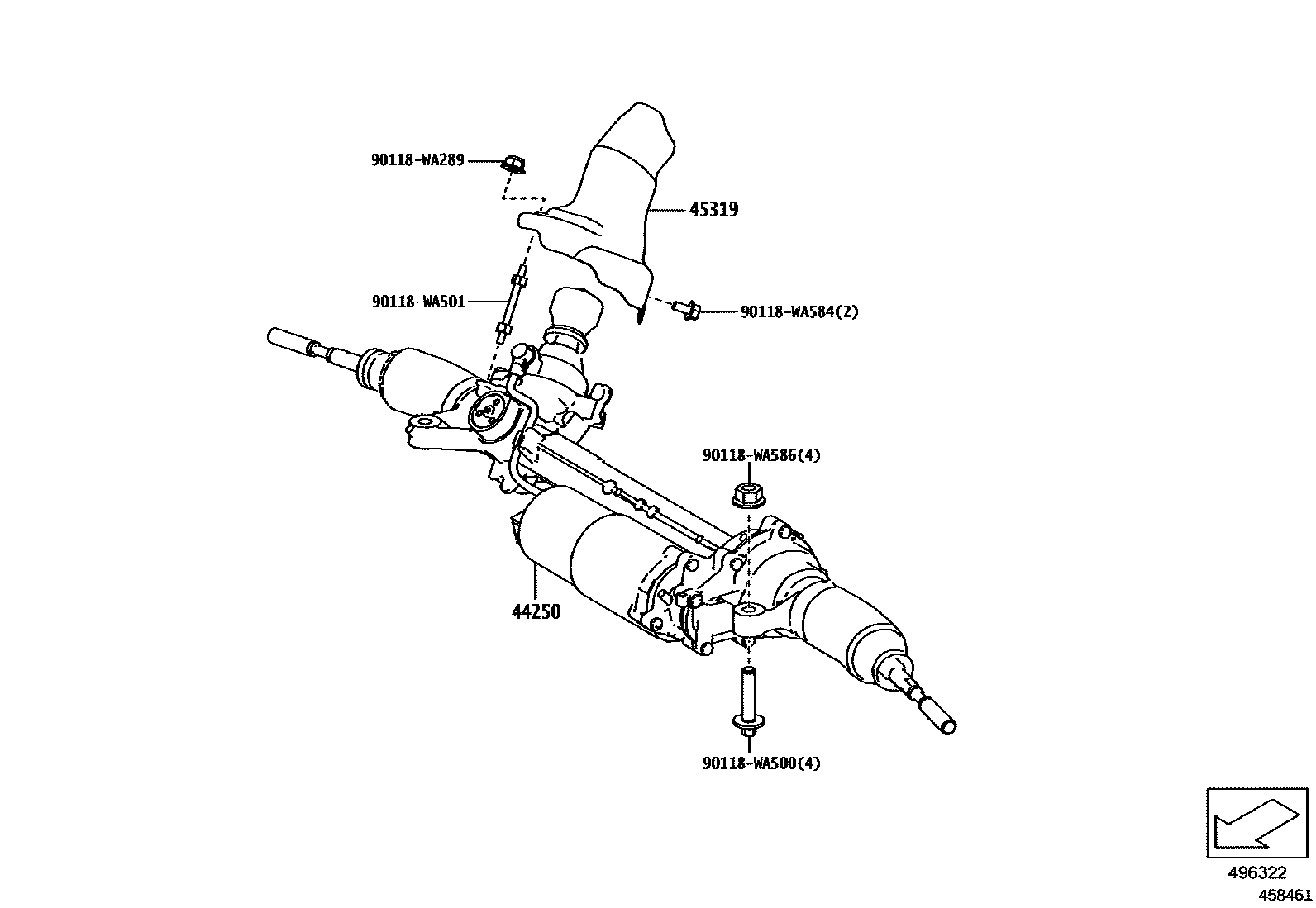 90118-WA289

45319

90118-WA501

90118-WA584(2)

90118-WA586(4)

44250

90118-WA500(4)

496322
458461