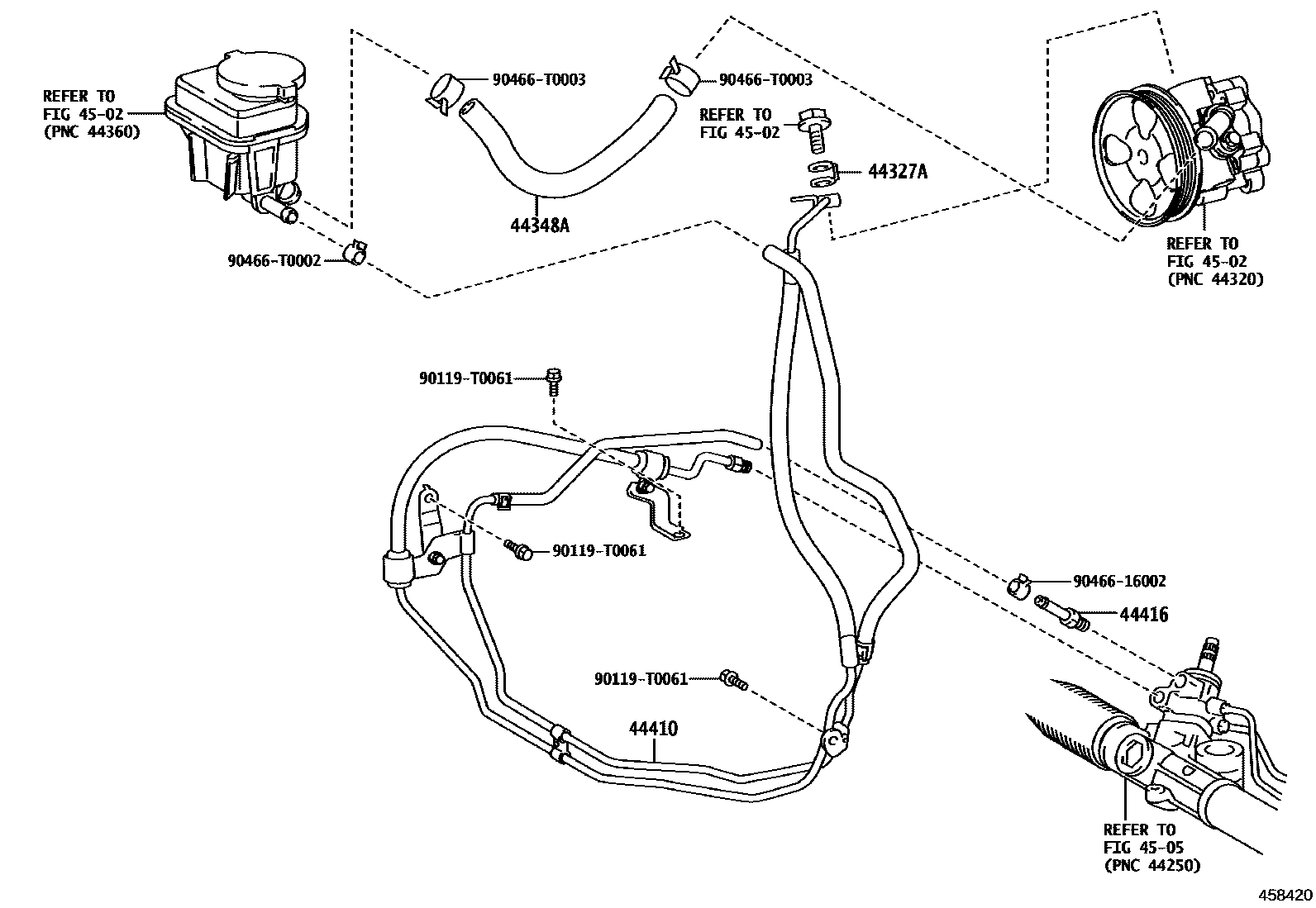 REFER TO
FIG 45-02
(PNC 44360)

90466-T0003

90466-T0003

REFER TO
FIG 45-02

44327A

44348A

90466-T0002

REFER TO
FIG 45-02
(PNC 44320)

90119-T0061

90119-T0061

90466-16002

44416

90119-T0061

44410

REFER TO
FIG 45-05
(PNC 44250)

458420