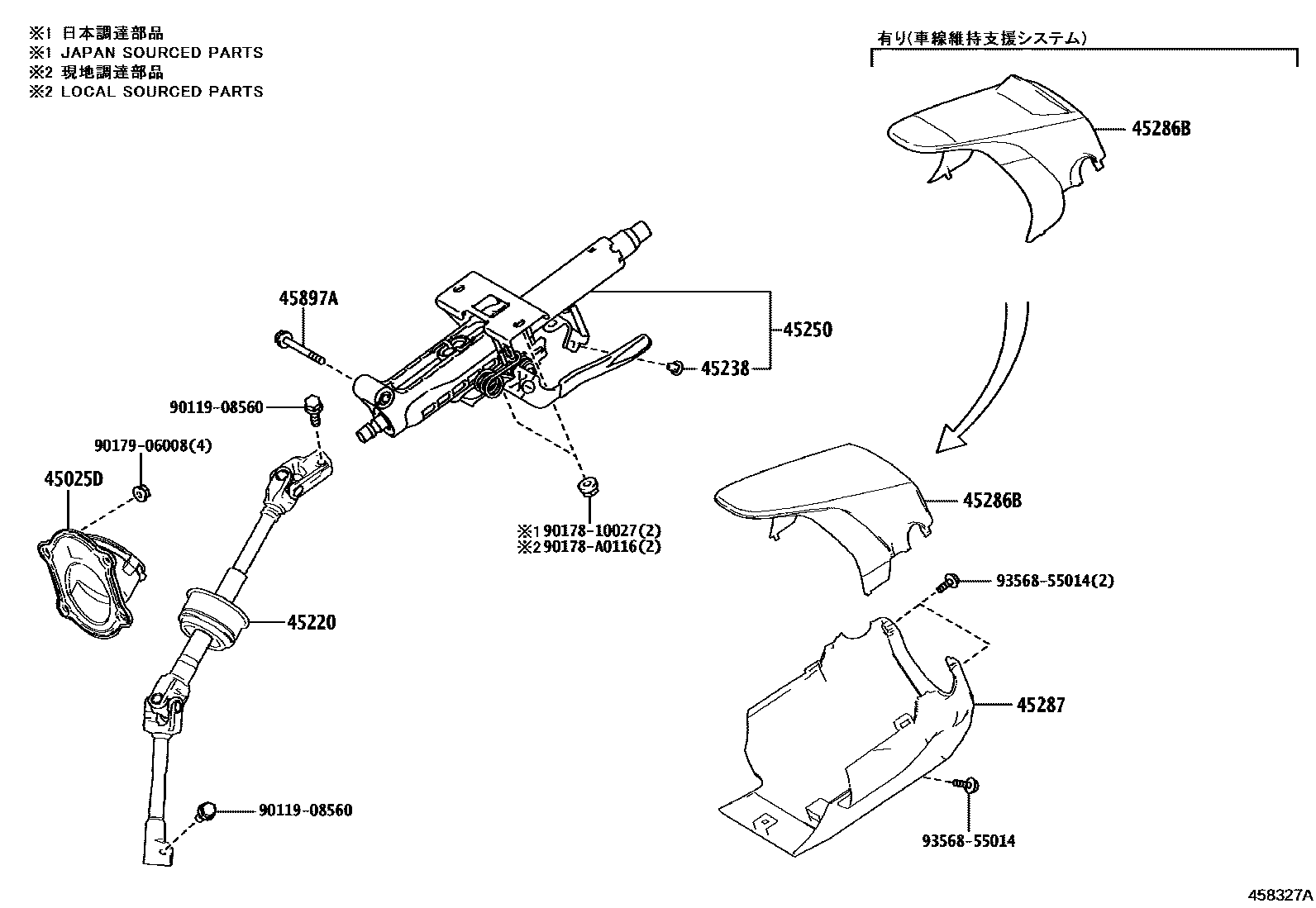 ※1 日本調達部品
※1 JAPAN SOURCED PARTS
※2 現地調達部品
※2 LOCAL SOURCED PARTS

有り(車線維持支援システム)

45286B

45897A

45250

45238

90119-08560

90179-06008(4)

45025D

※1 90178-10027(2)
※2 90178-A0116(2)

45286B

93568-55014(2)

45220

45287

90119-08560

93568-55014

458327A