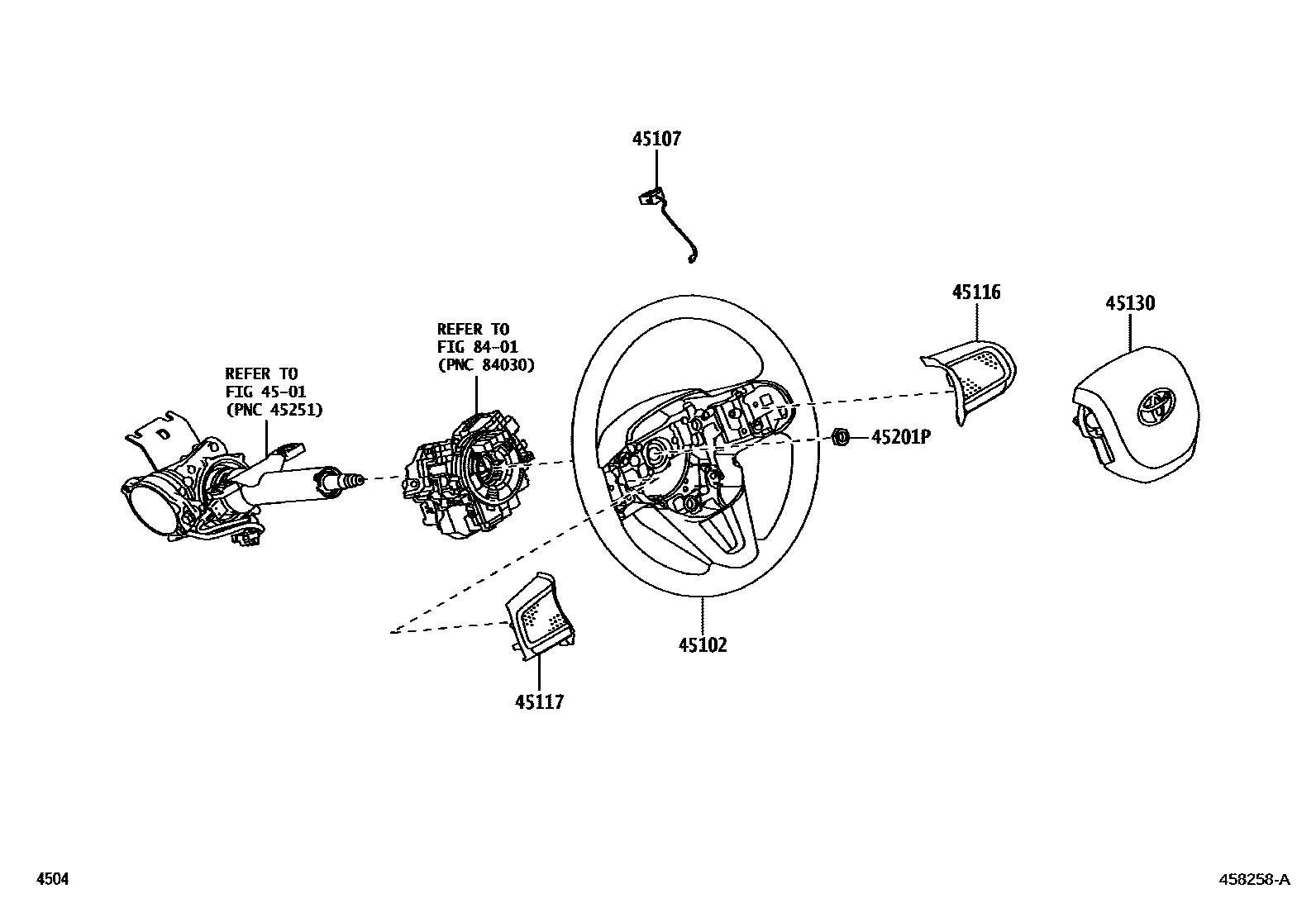 45107

45116

45130

REFER TO
FIG 84-01
(PNC 84030)

REFER TO
FIG 45-01
(PNC 45251)

45201P

45102

45117

4504

458258-A