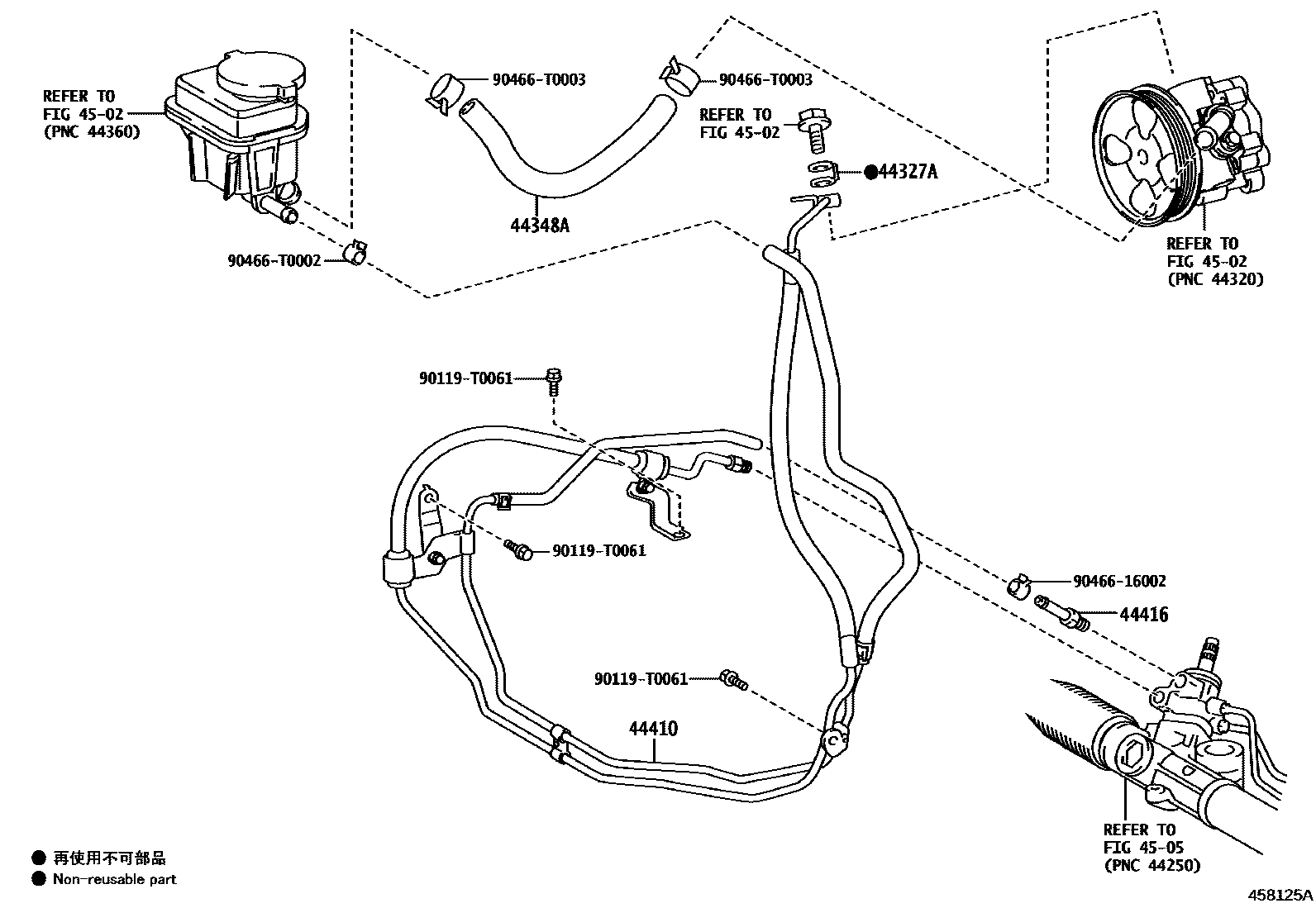 REFER TO
FIG 45-02
(PNC 44360)

90466-T0003

90466-T0003

REFER TO
FIG 45-02

●44327A

44348A

90466-T0002

REFER TO
FIG 45-02
(PNC 44320)

90119-T0061

90119-T0061

90466-16002

44416

90119-T0061

44410

REFER TO
FIG 45-05
(PNC 44250)

● 再使用不可部品
● Non-reusable part

458125A