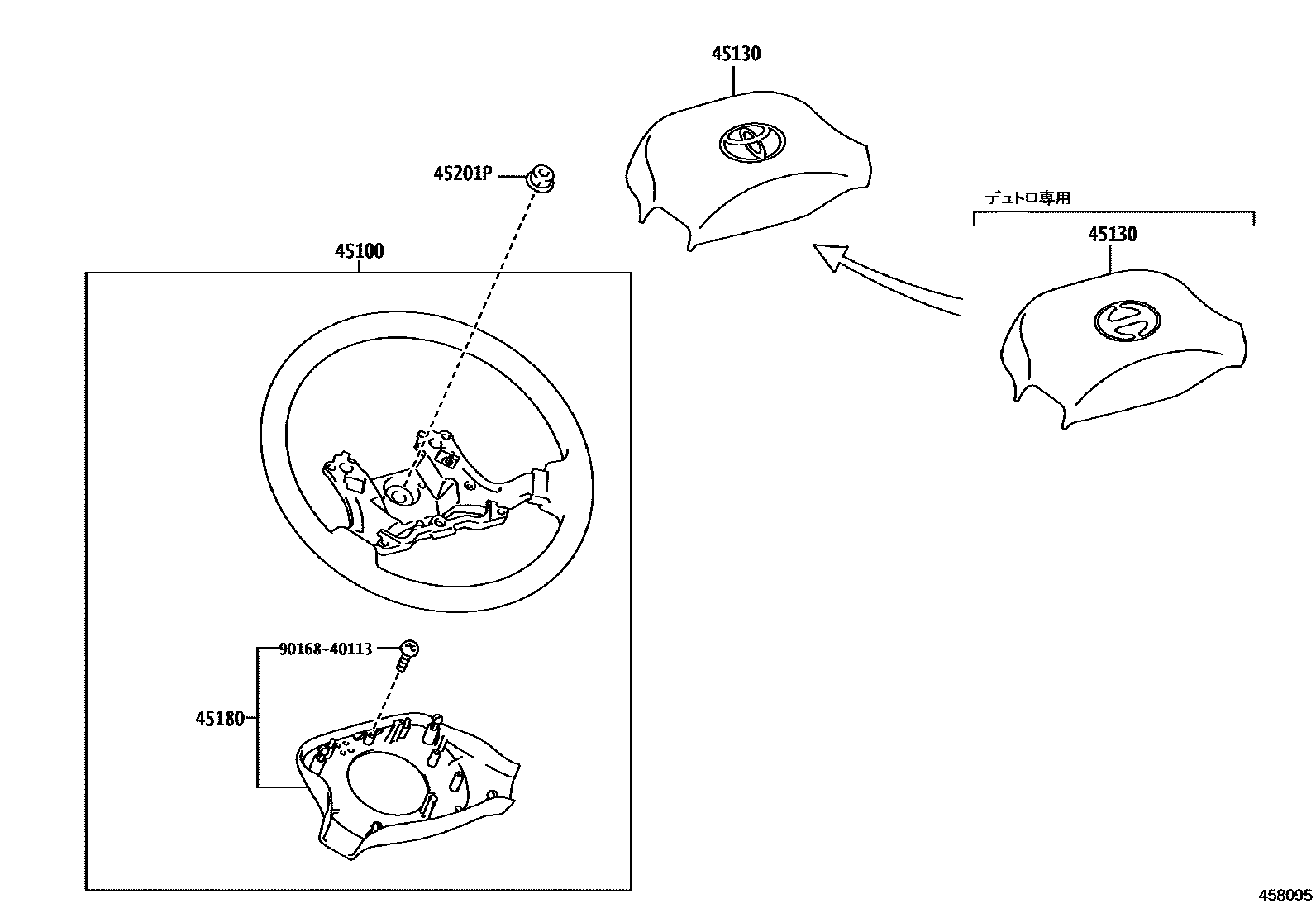 45130

45201P

デュトロ専用

45130

45100

90168-40113

45180

458095