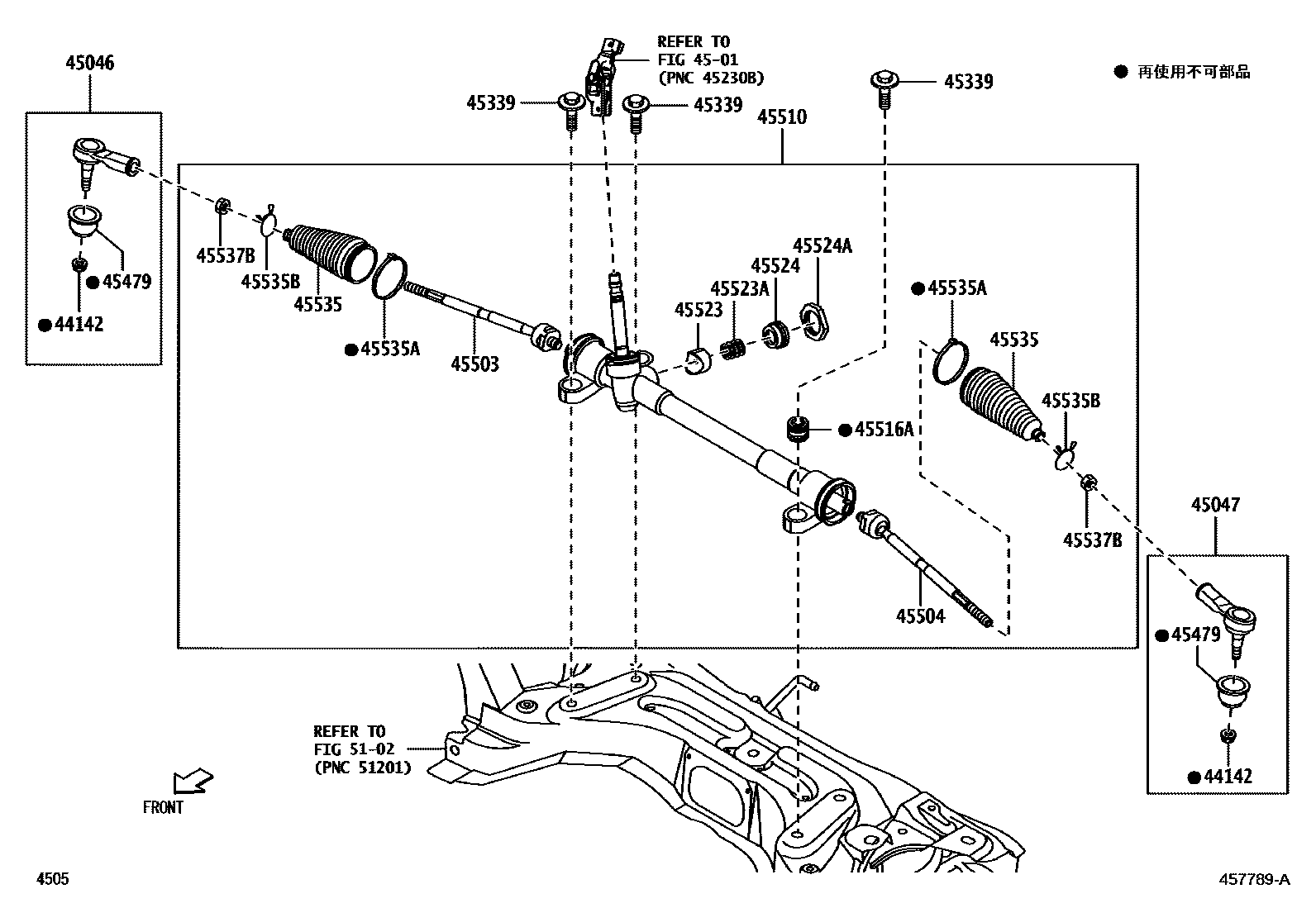 45046

REFER TO
FIG 45-01
(PNC 45230B)

● 再使用不可部品

45339
45339
45339
45510

45537B
45535B
45535
● 45479
● 44142
● 45535A
45503

45524A
45524
45523A
45523

● 45535A
45535
45535B
● 45516A
45537B
45504

45047
● 45479
● 44142

REFER TO
FIG 51-02
(PNC 51201)

FRONT

4505
457789-A