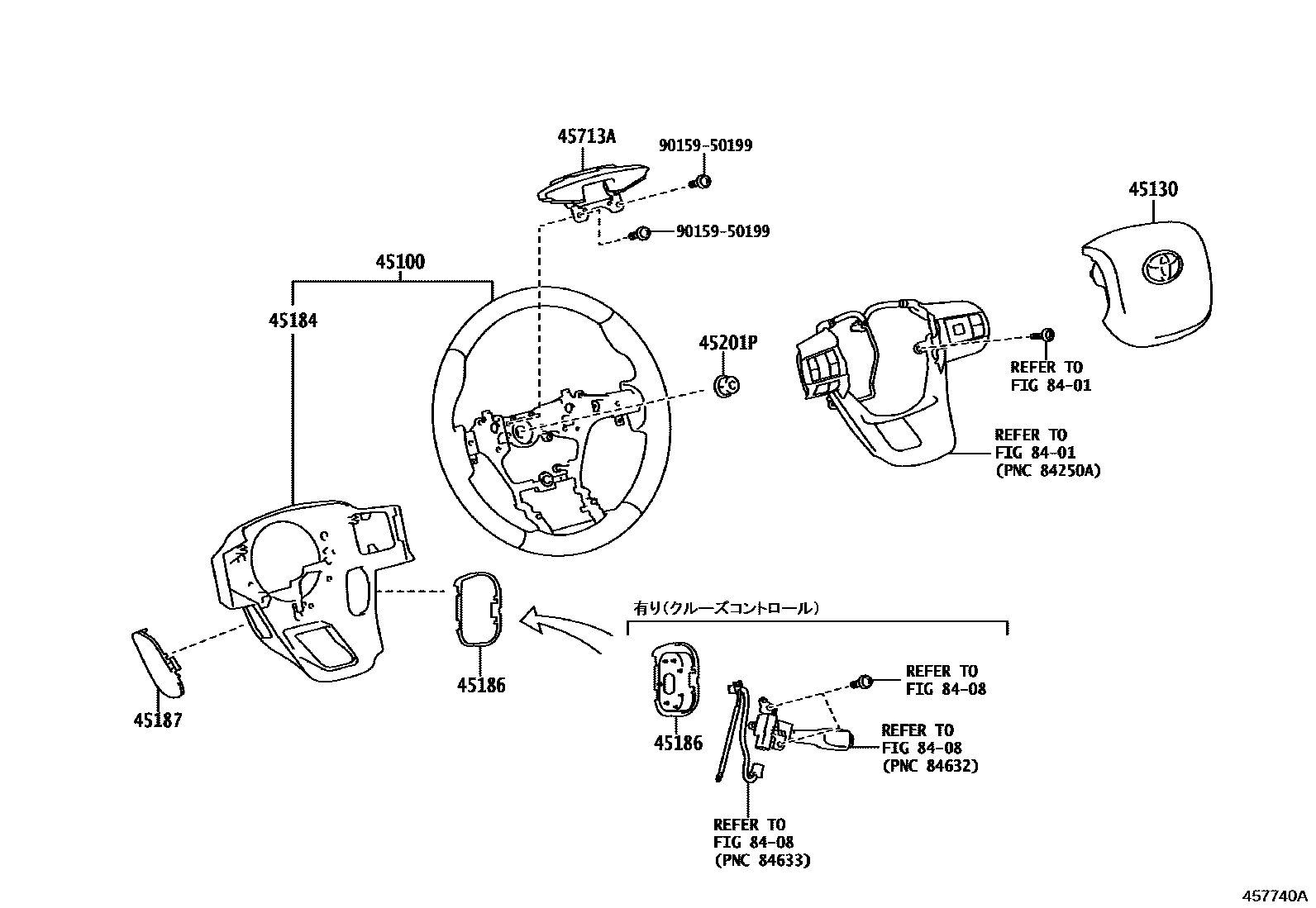 45713A

90159-50199

90159-50199

45130

45100

45184

45201P

REFER TO
FIG 84-01

REFER TO
FIG 84-01
(PNC 84250A)

有り(クルーズコントロール)

45186

45187

45186

REFER TO
FIG 84-08

REFER TO
FIG 84-08
(PNC 84632)

REFER TO
FIG 84-08
(PNC 84633)

457740A