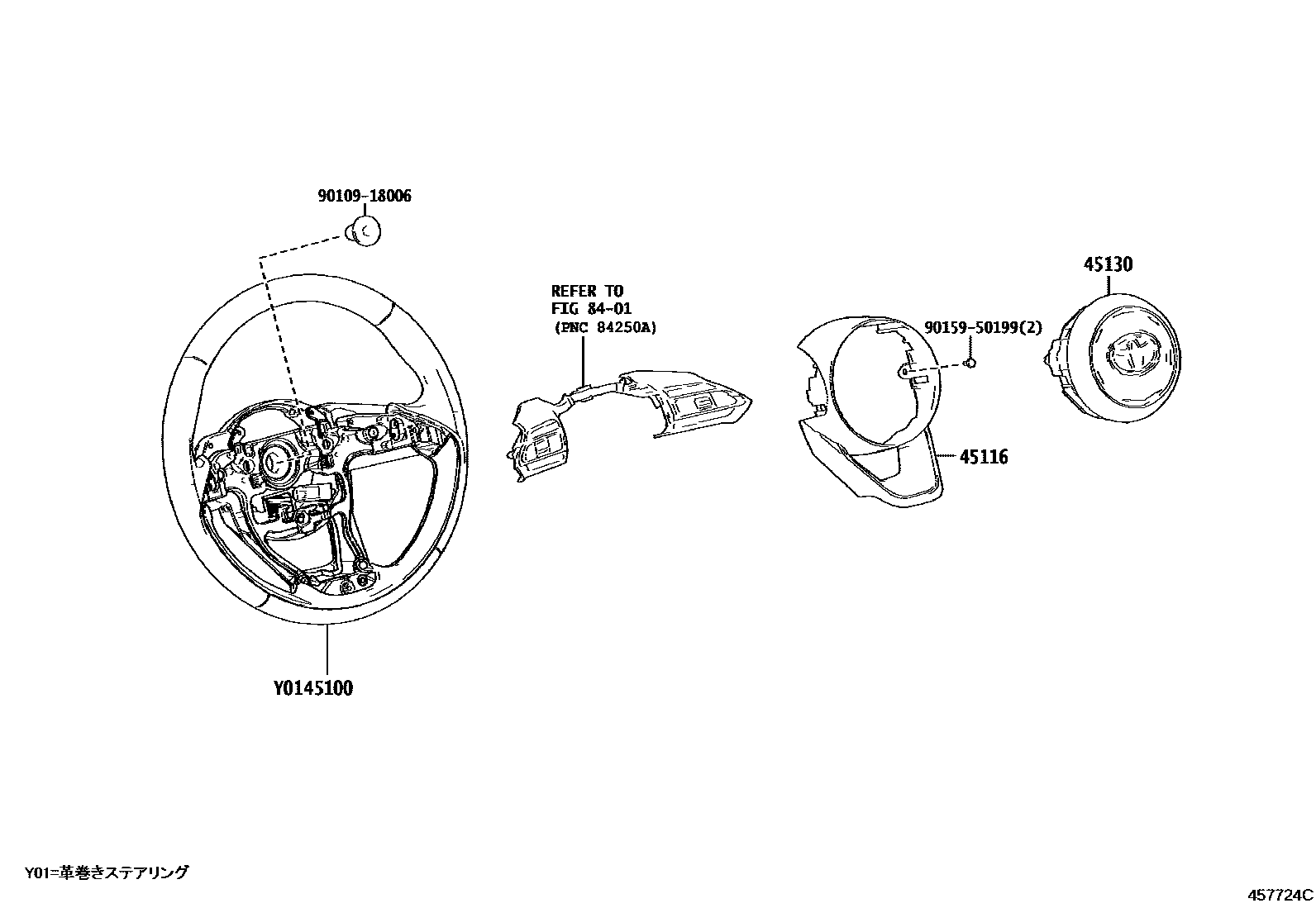 90109-18006

REFER TO
FIG 84-01
(PNC 84250A)

45130

90159-50199(2)

45116

Y0145100

Y01=革巻きステアリング

457724C